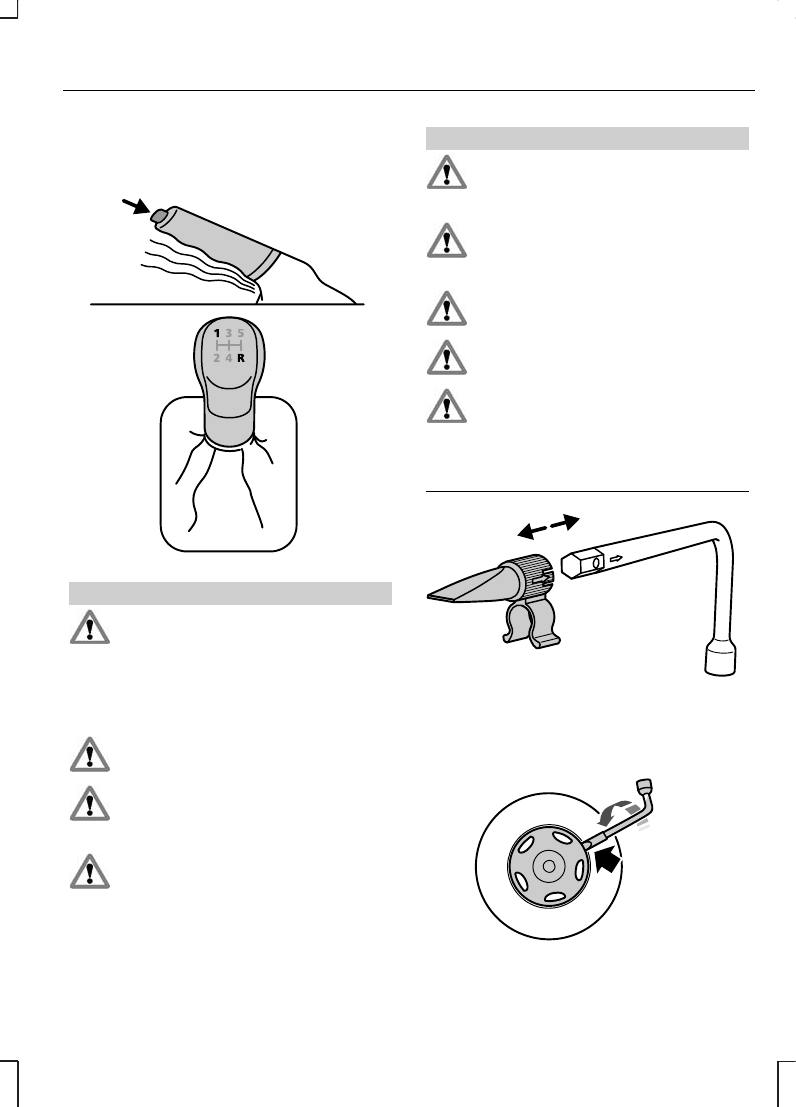 1 3 5
2 4 R