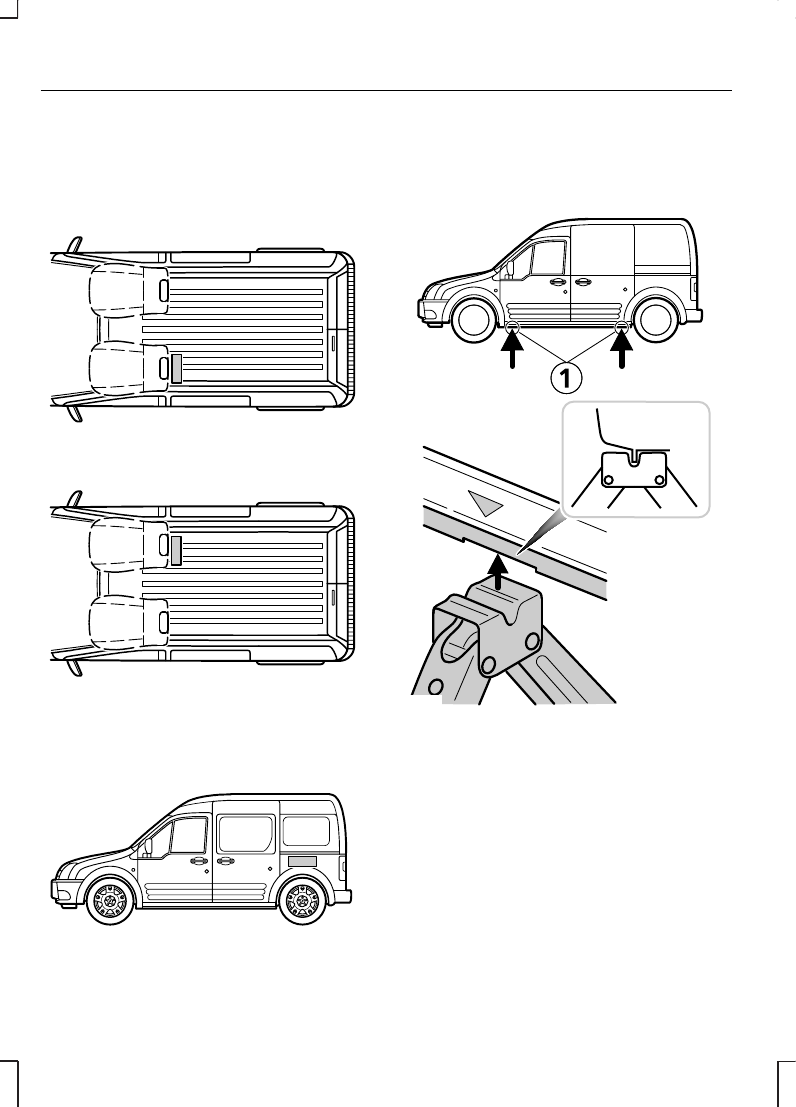 1