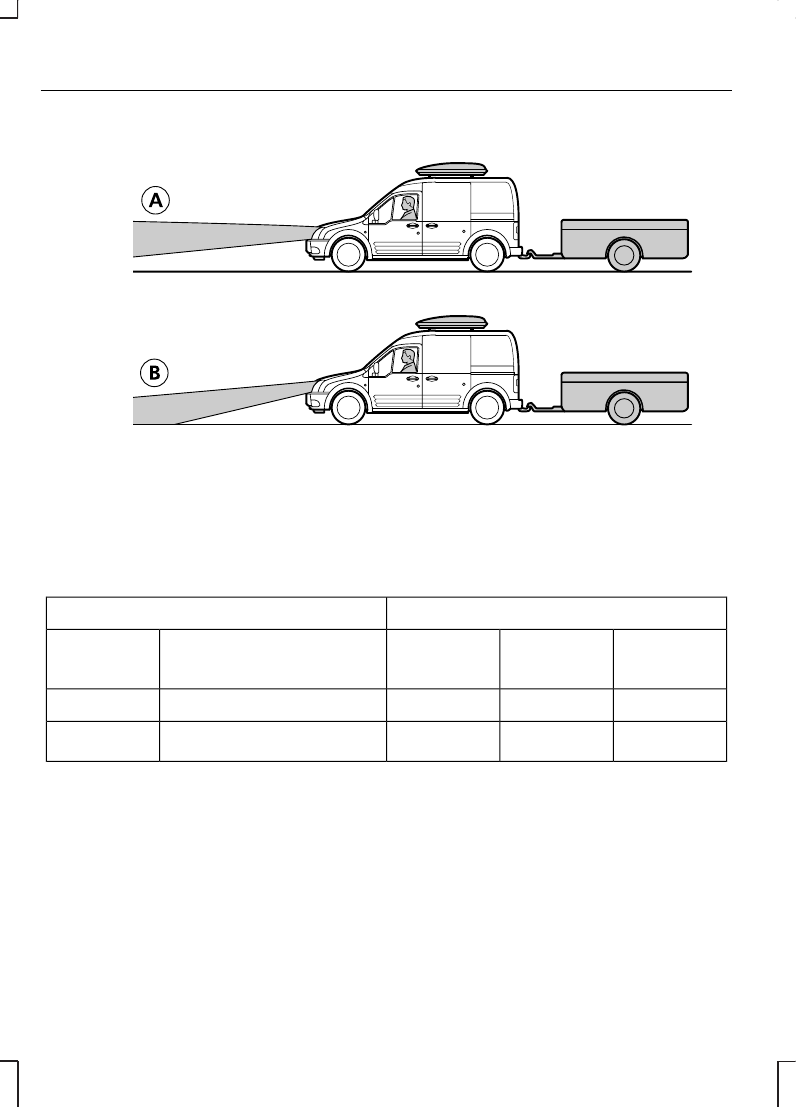 A

B