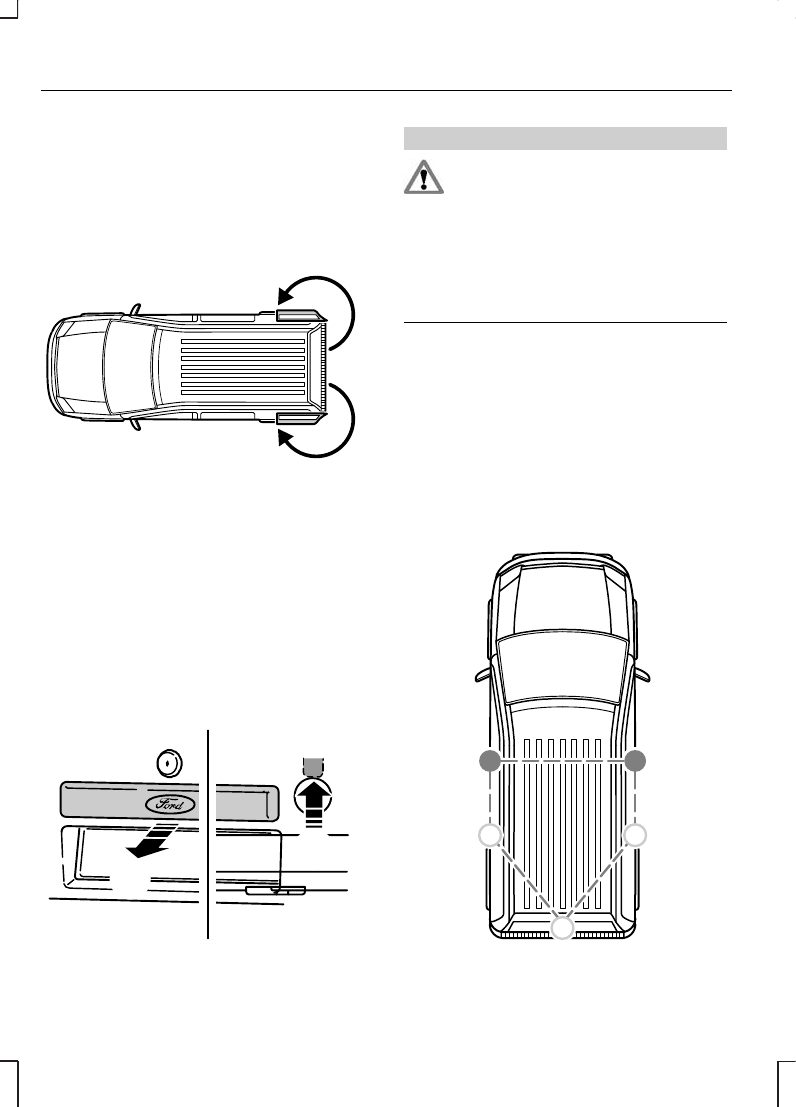 Ford