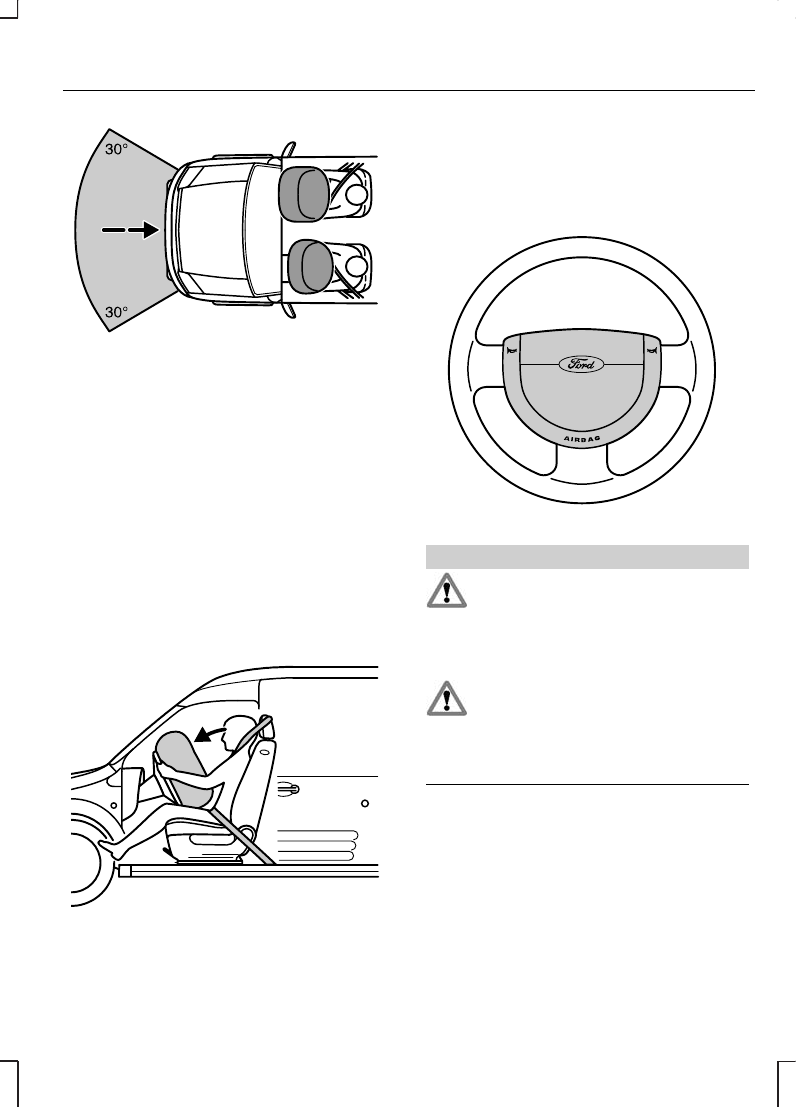 30°

30°

Ford

AIRBAG