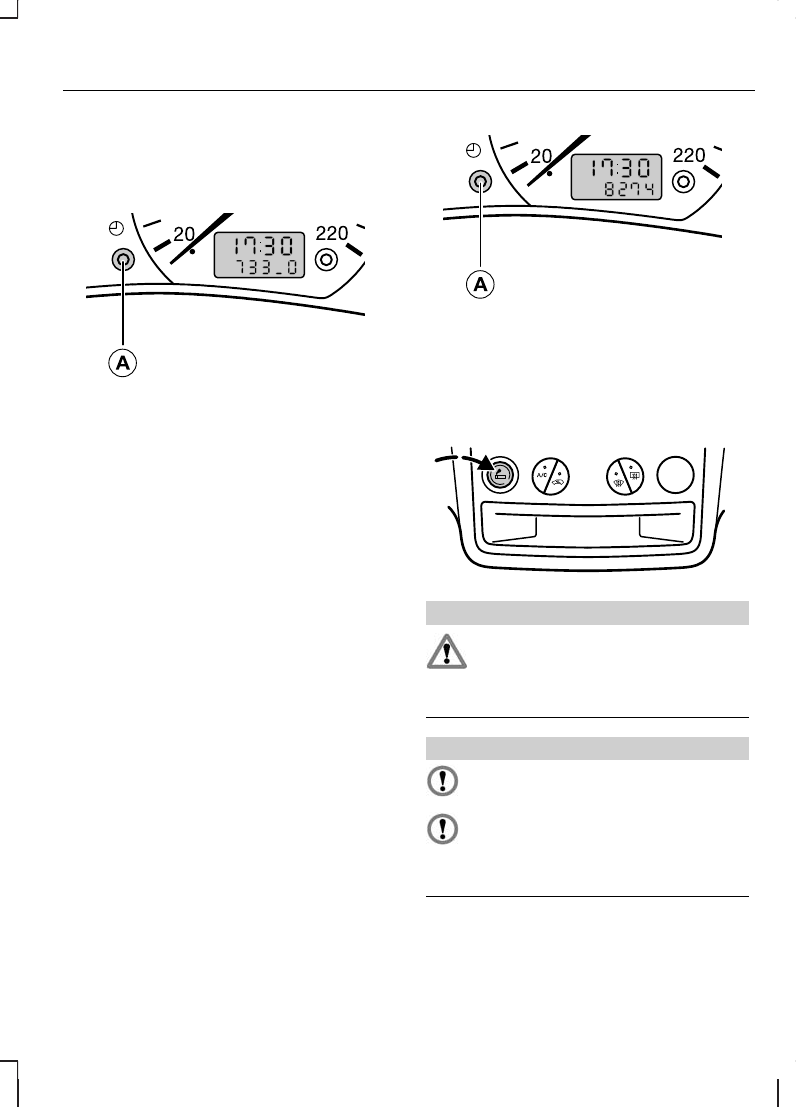 20
17:30
733_0
220
A

20
17:30
8274
220
A

A/C