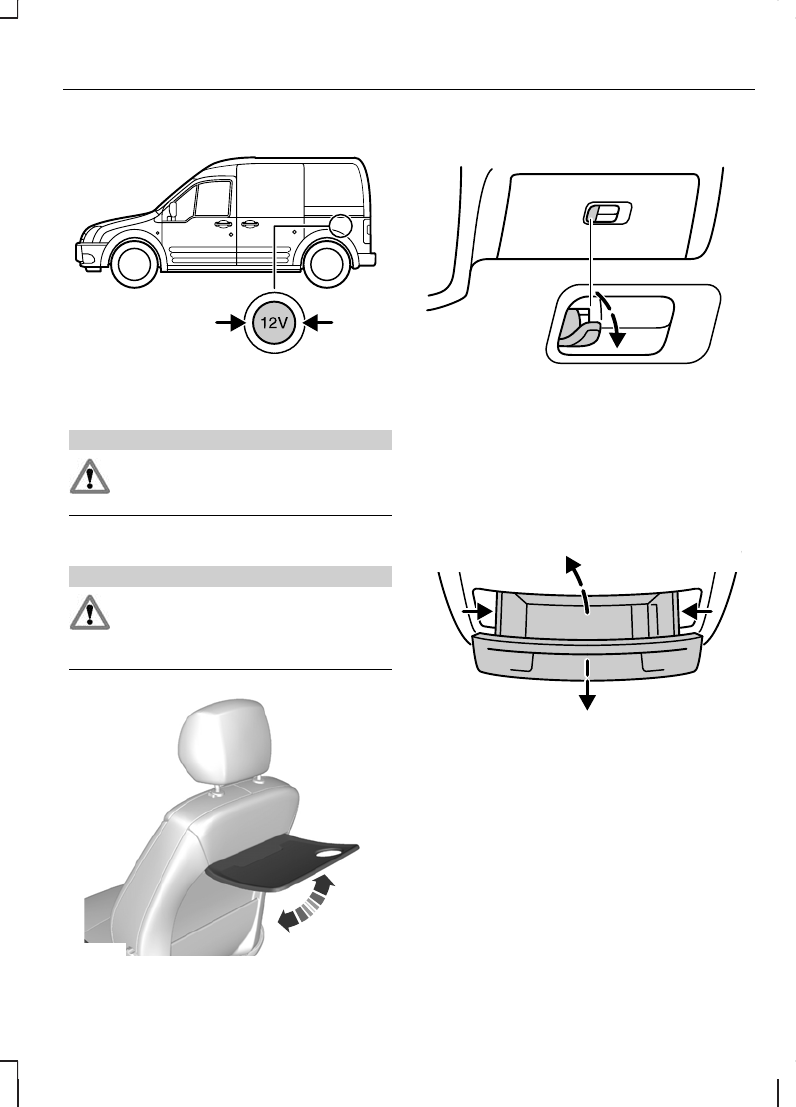 12V