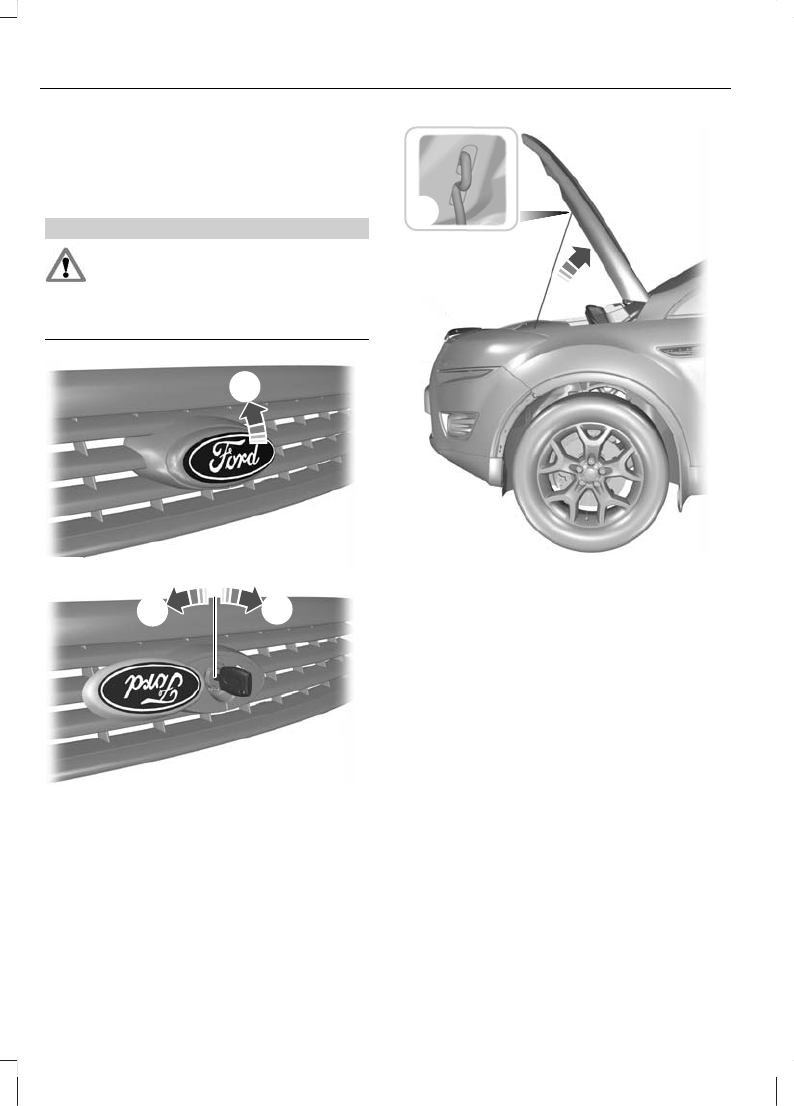 Ford

Ford