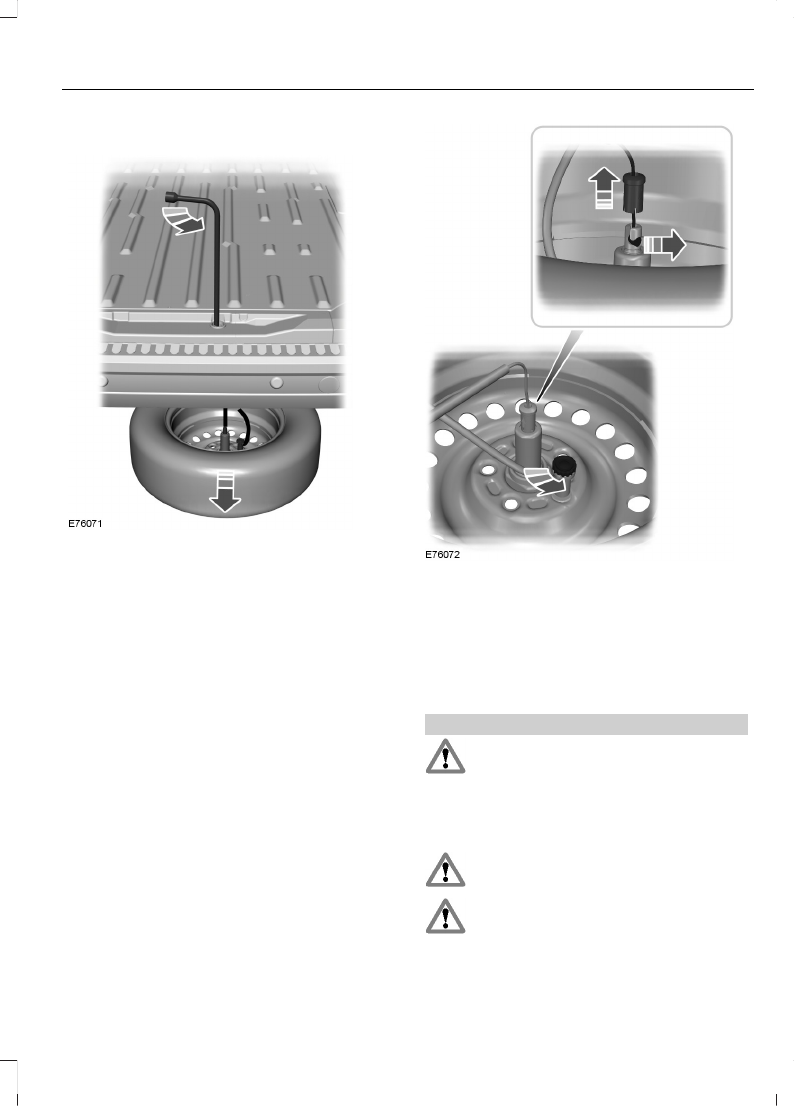 E76071

E76072