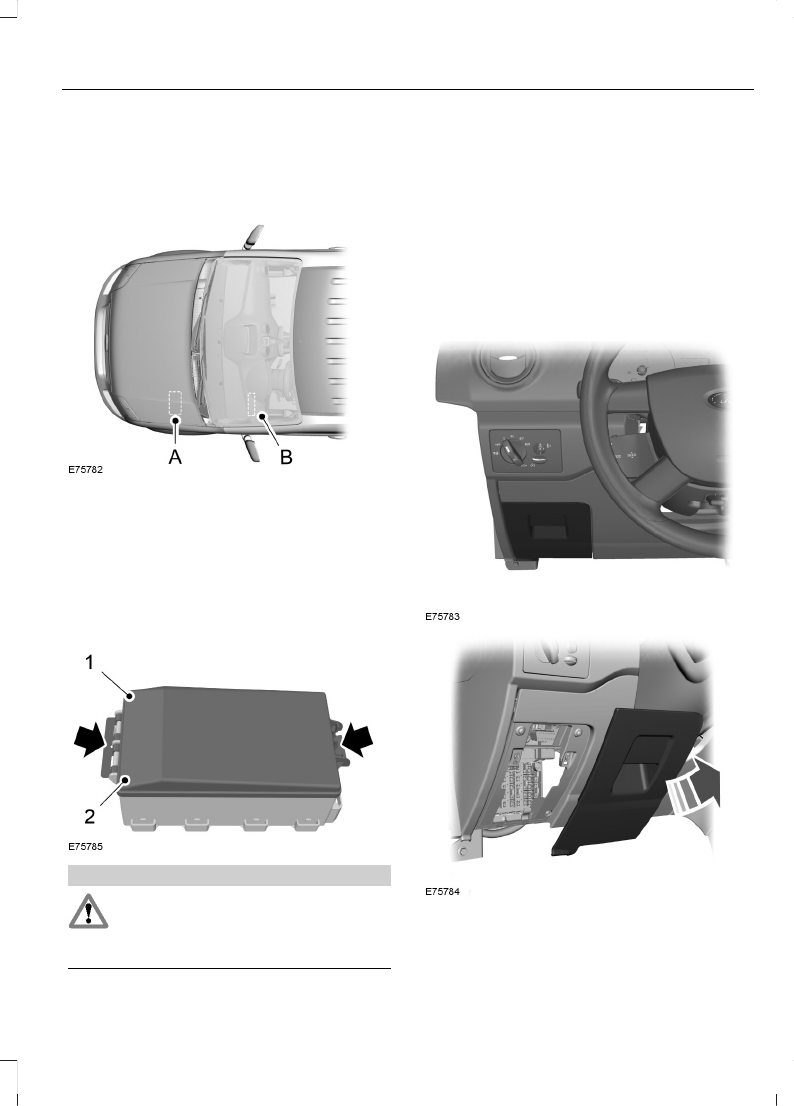 A

B

E75782

1

2

E75785

E75783

E75784