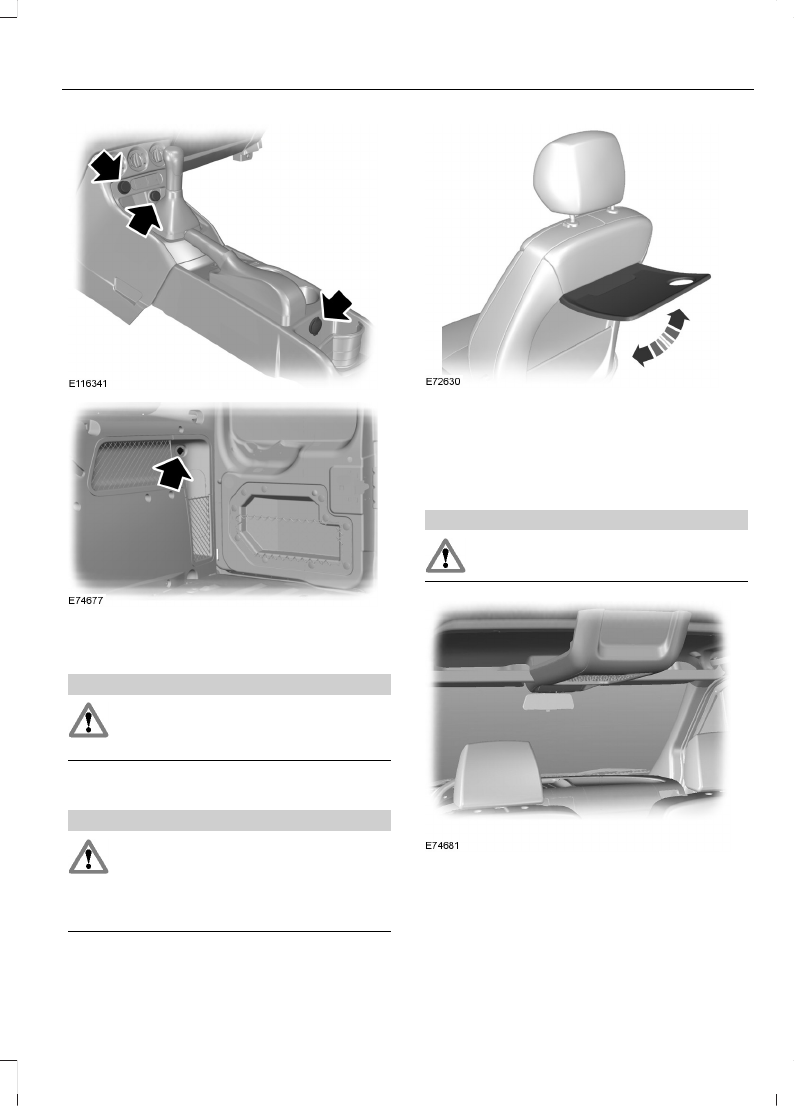 E116341

E74677

E72630

E74681