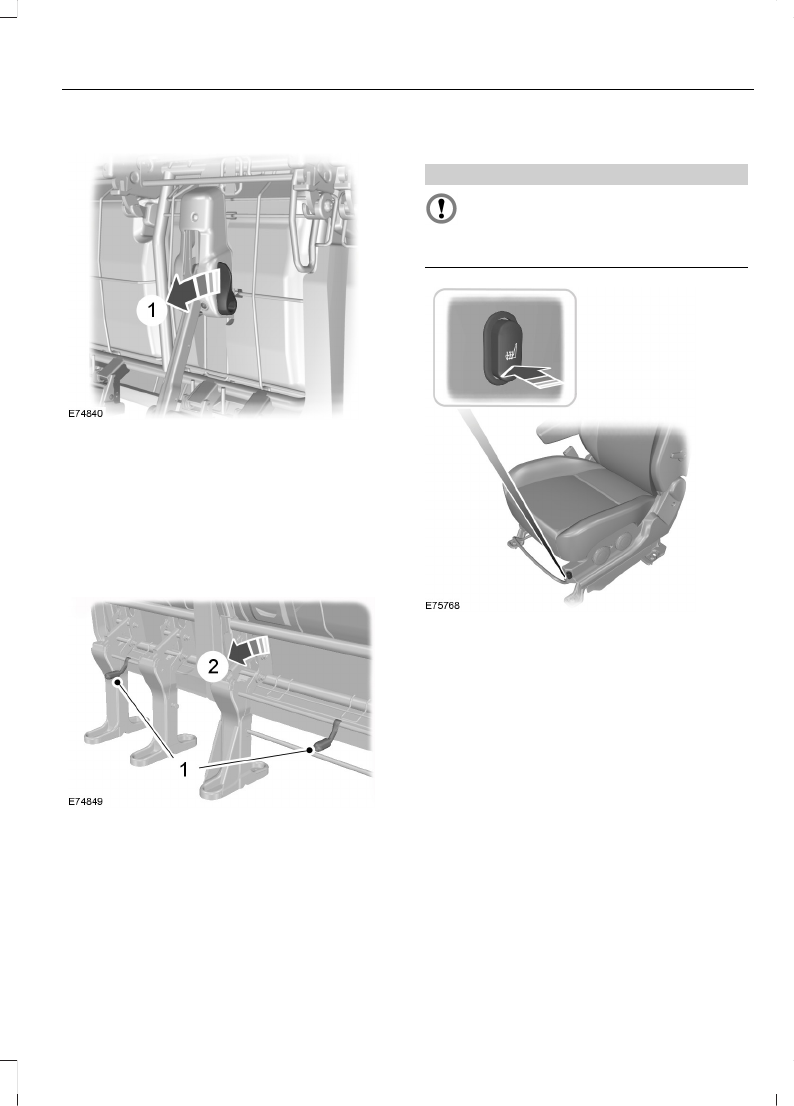 1

E74840

2

1

E74849

E75768