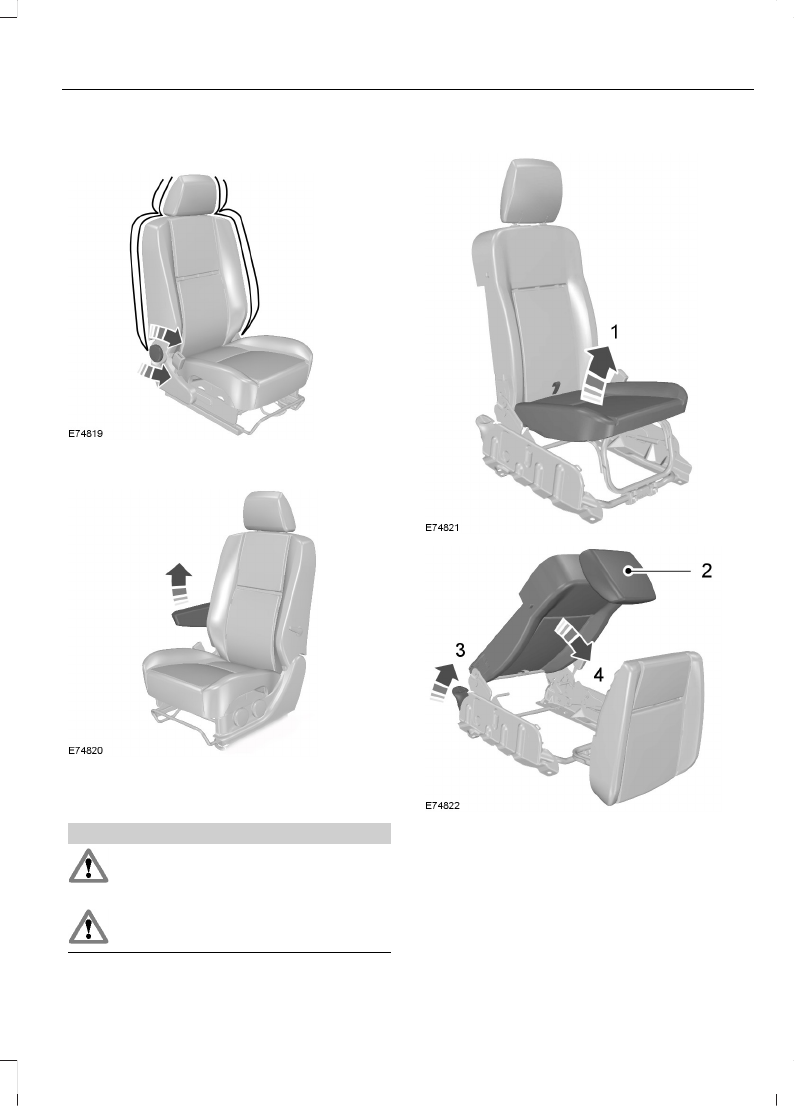 E74819

E74820

1

E74821

2

3

4

E74822