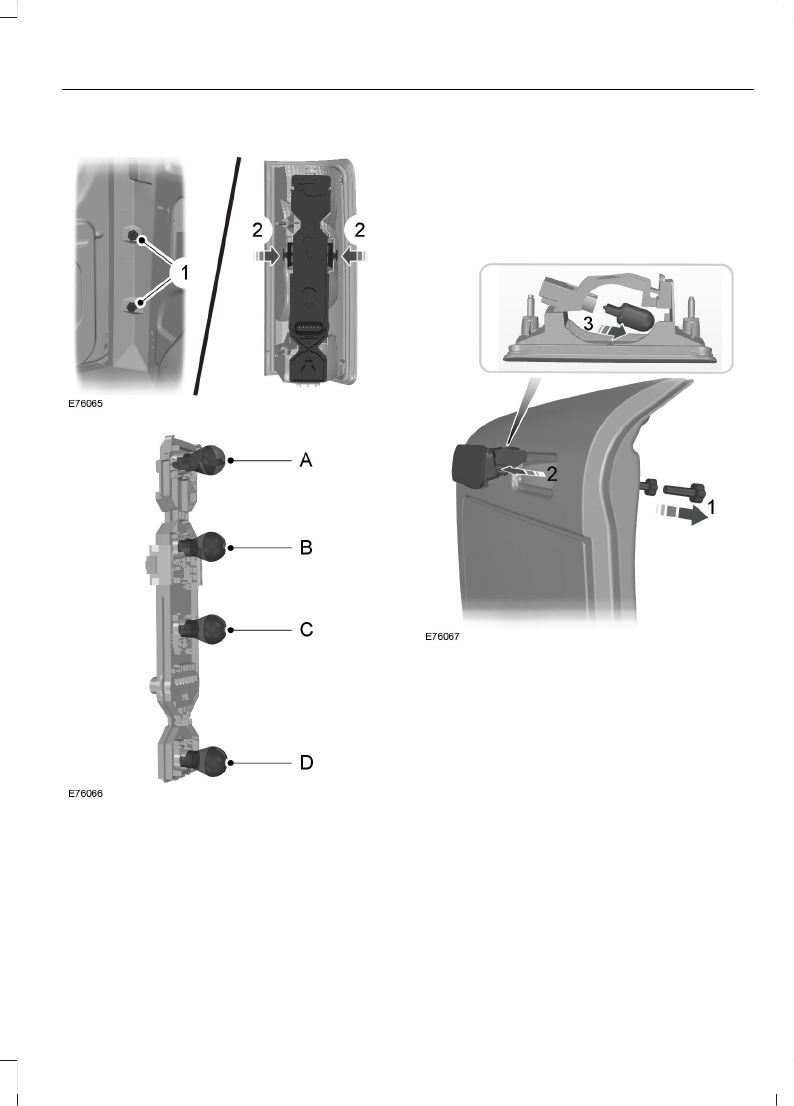 2
2
1
E76065

A
B
C
D
E76066

3
2
1
E76067