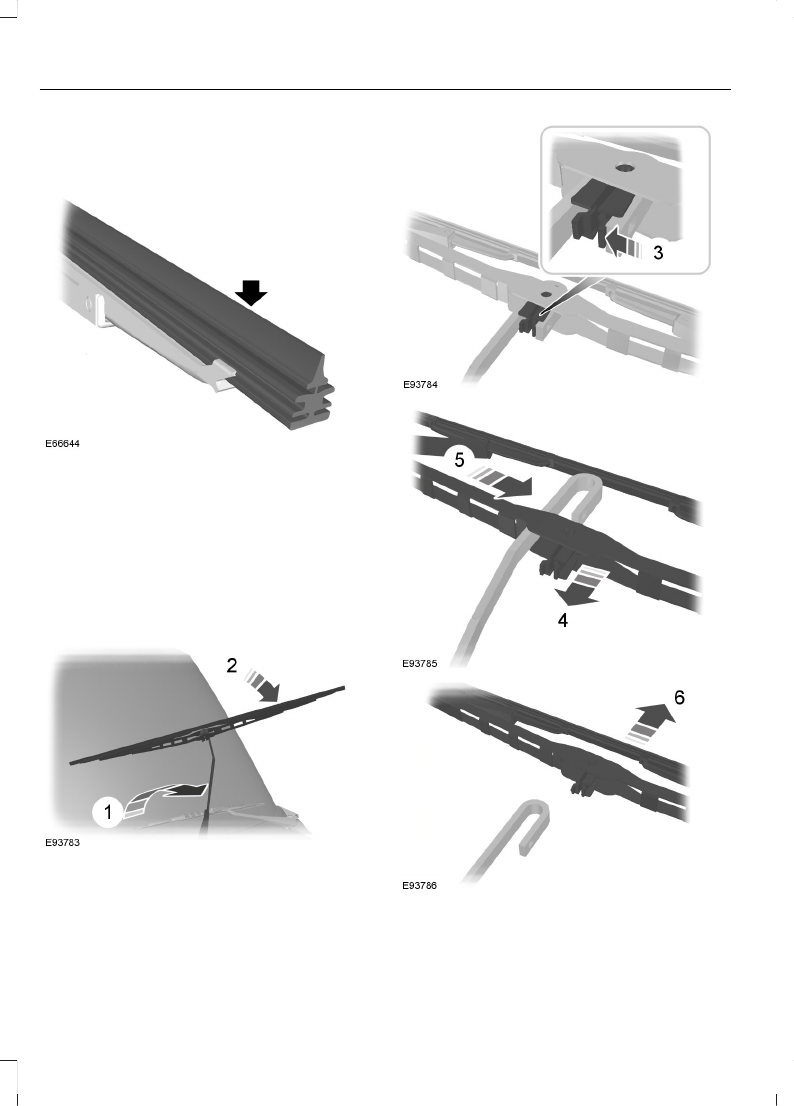 E66644

2

1

E93783

3

E93784

5

4

E93785

6

E93786