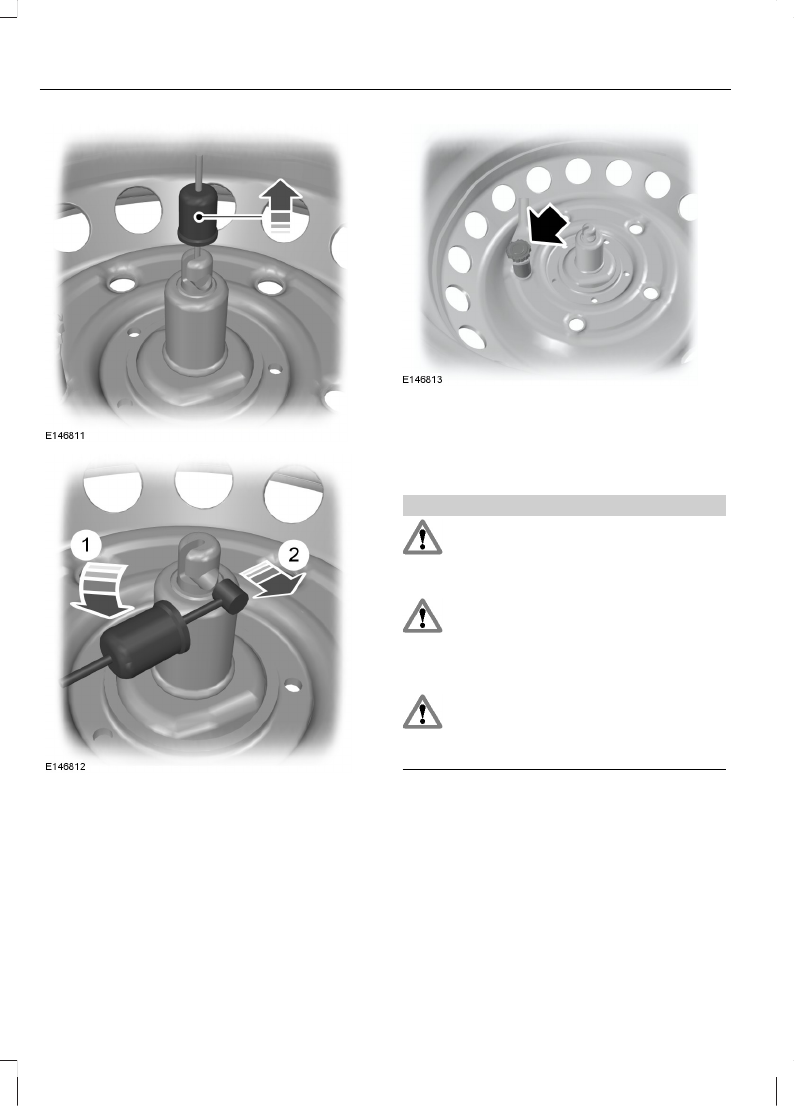 E146811

1

2

E146812

E146813