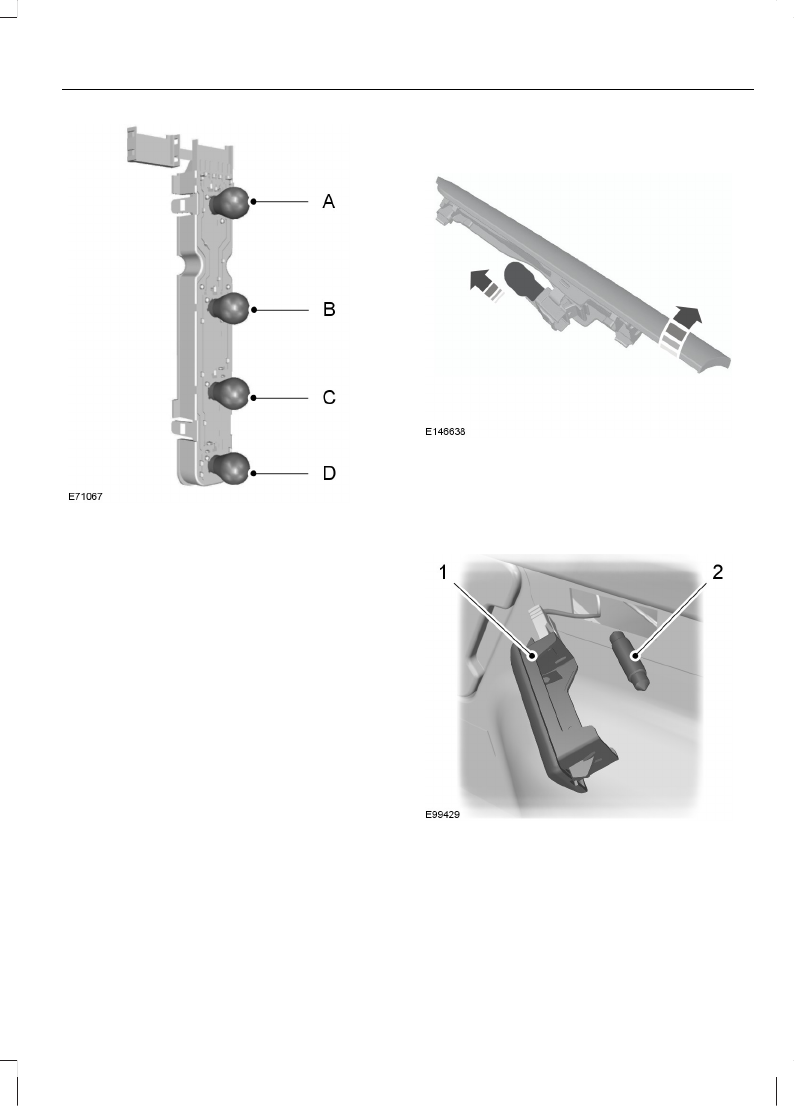 A

B

C

D

E71067

E146638

1

2

E99429