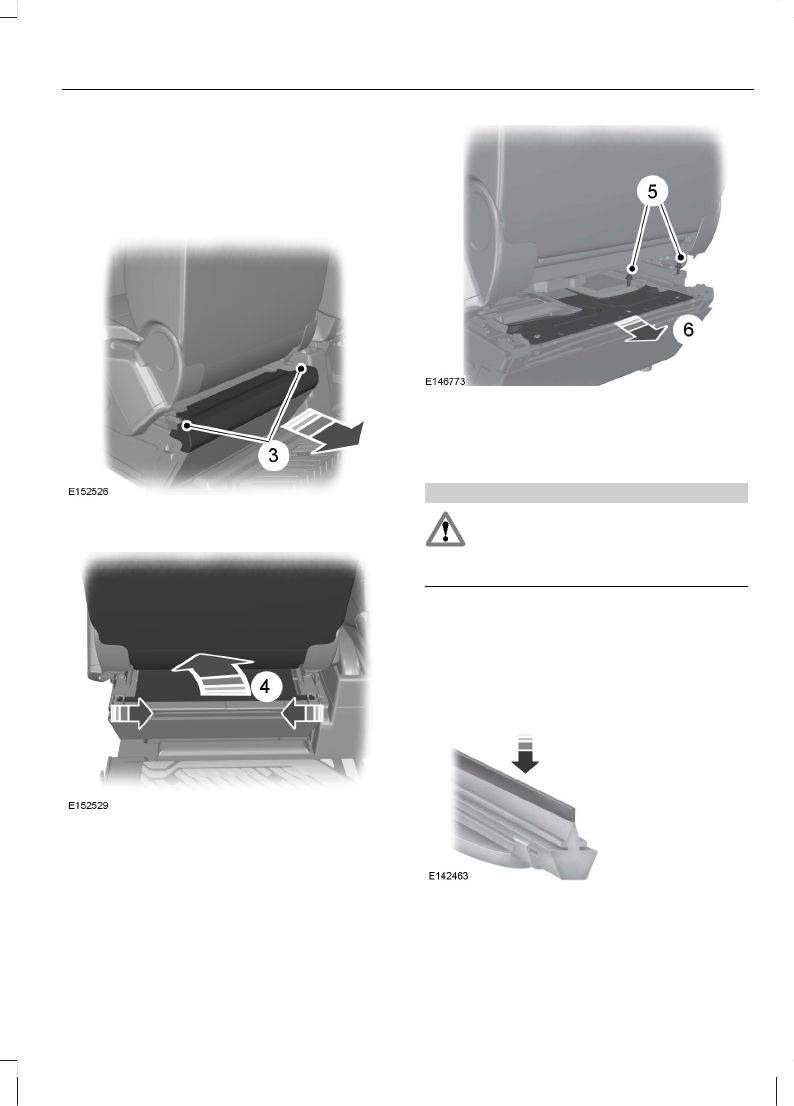 3

E152526

4

E152529

5

6

E146773

E142463