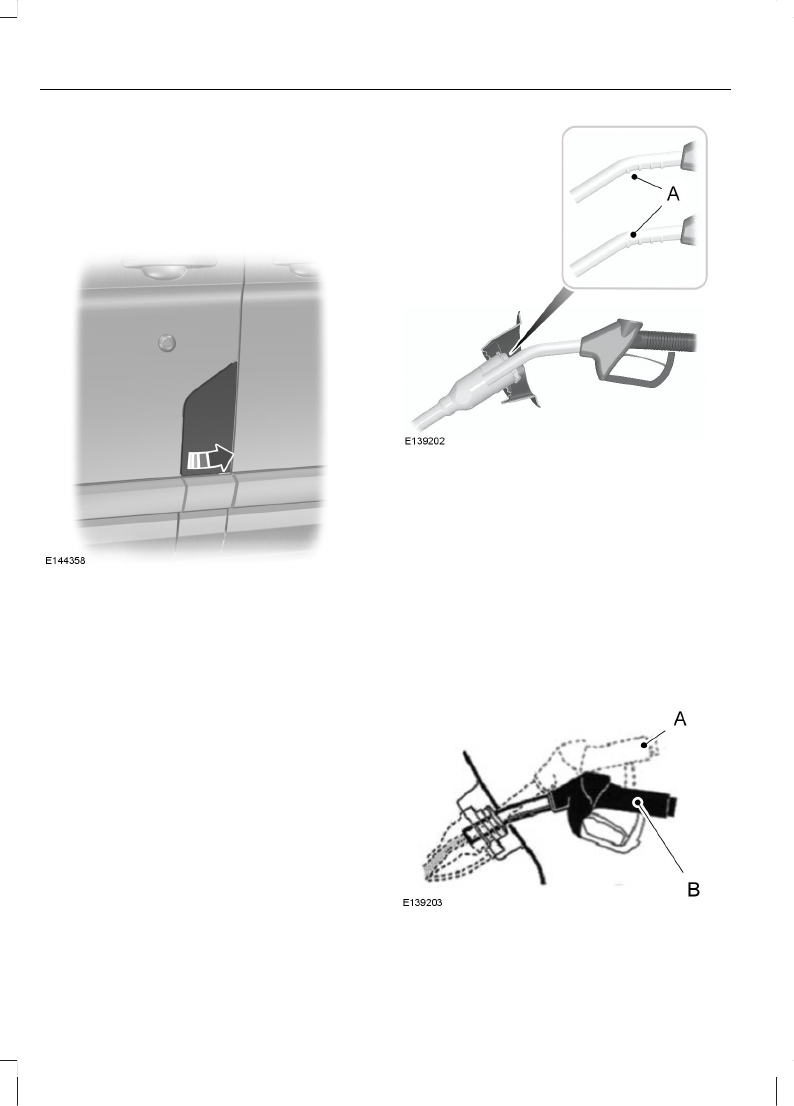 E144358

A

E139202

A

B

E139203