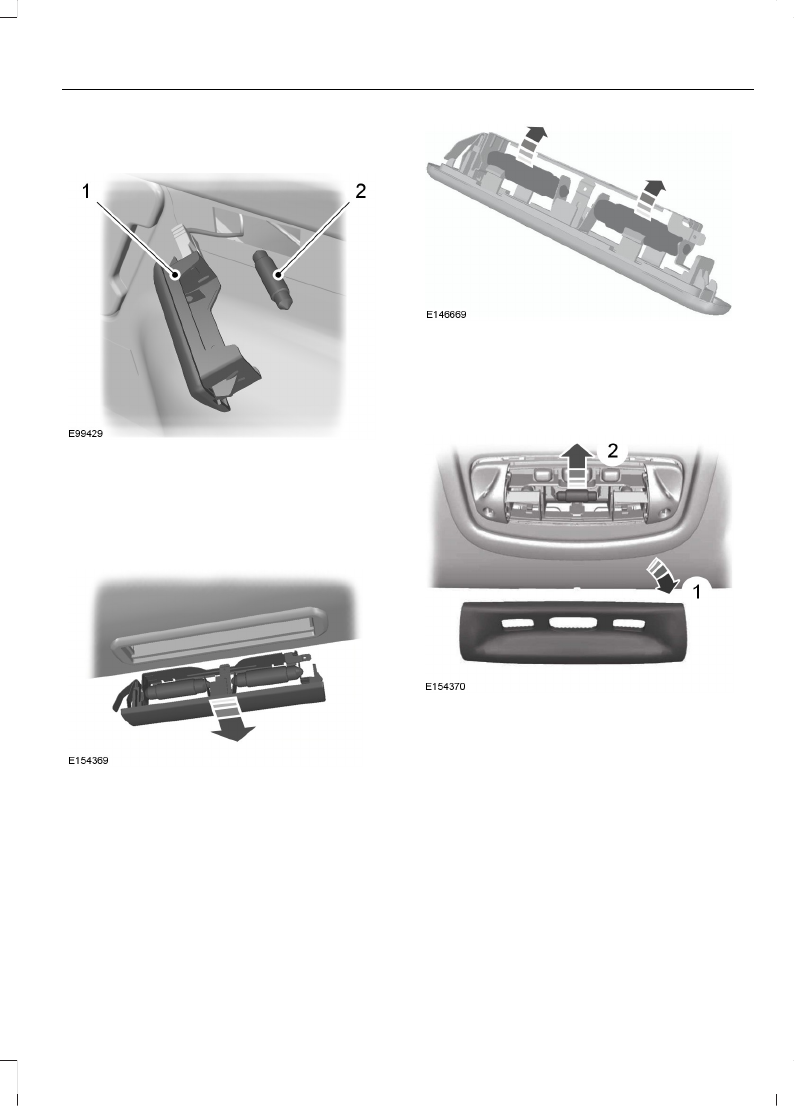 1

2

E99429

E154369

E146669

2

1

E154370