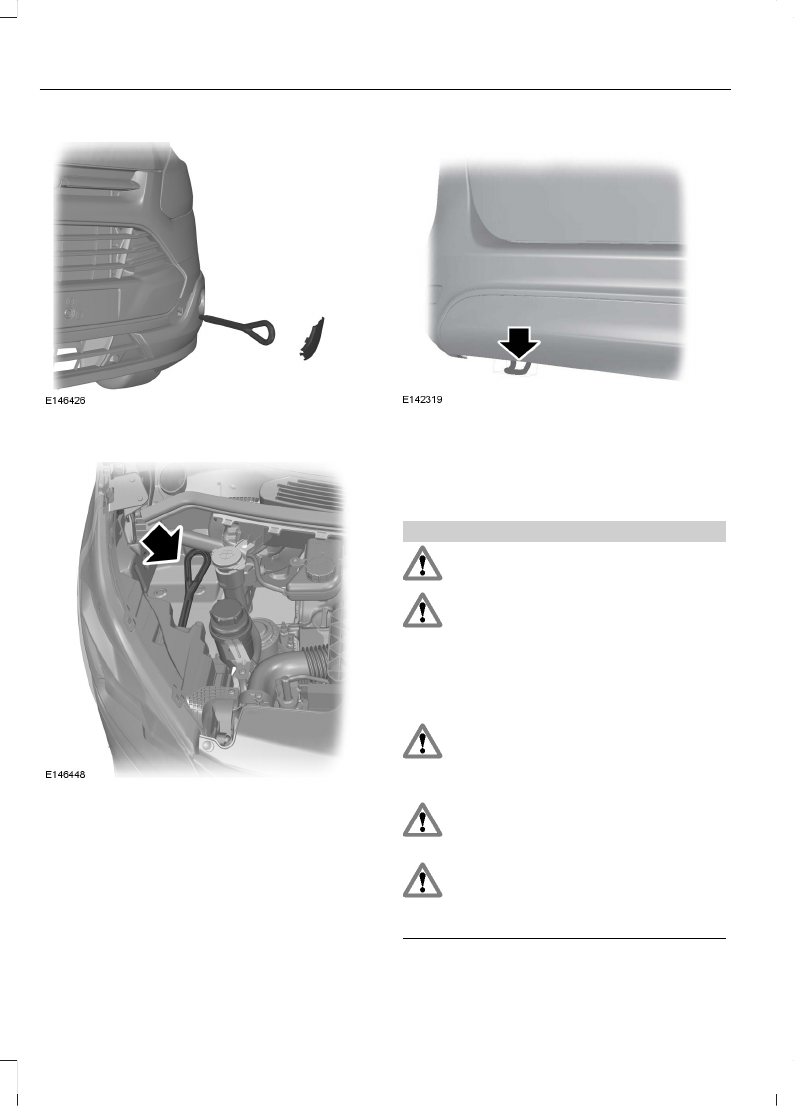 E146426

E146448

E142319