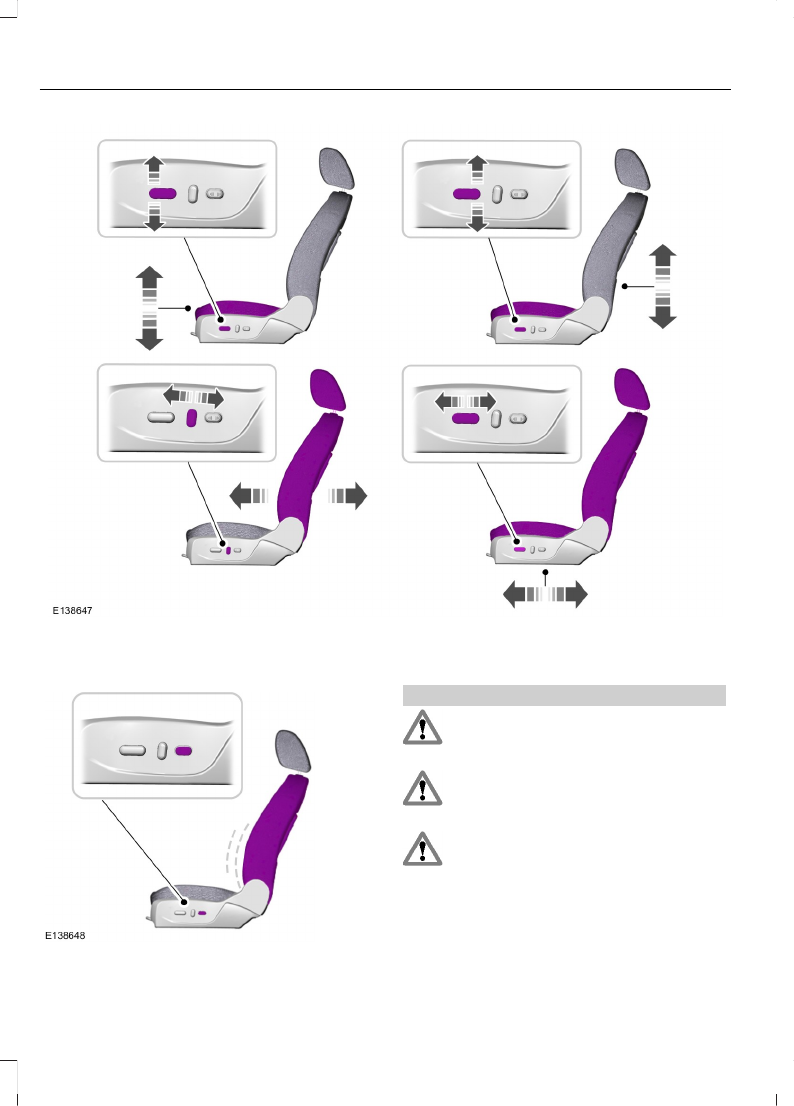 E138647

E138648