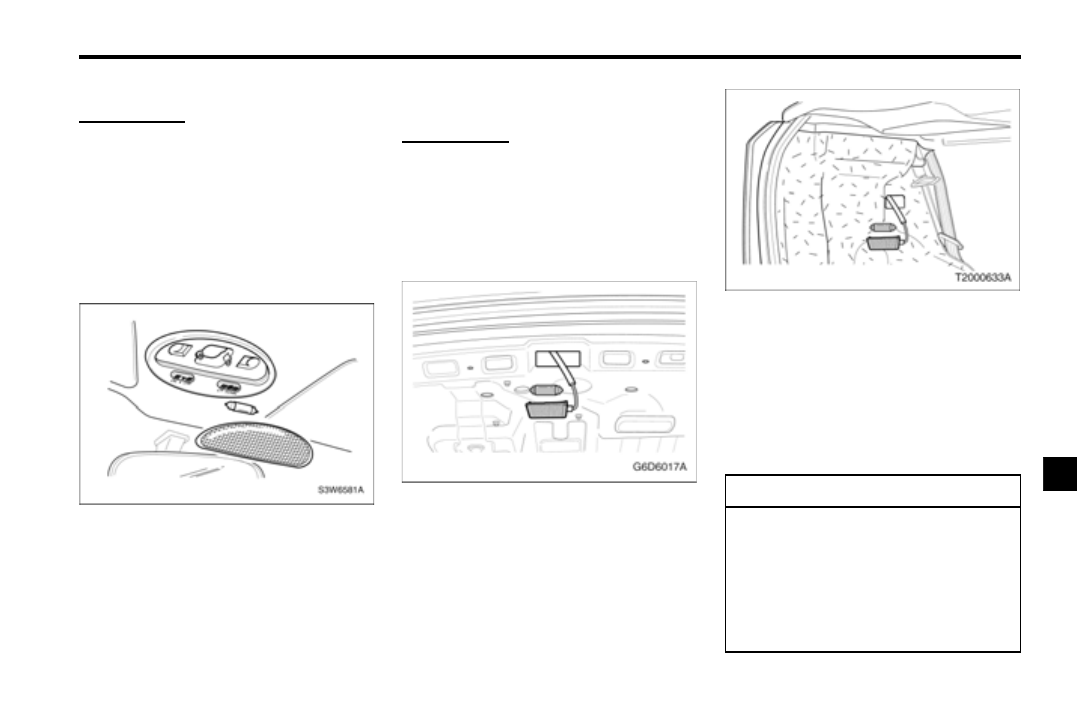 S3W6581A

G6D6017A

T2000633A