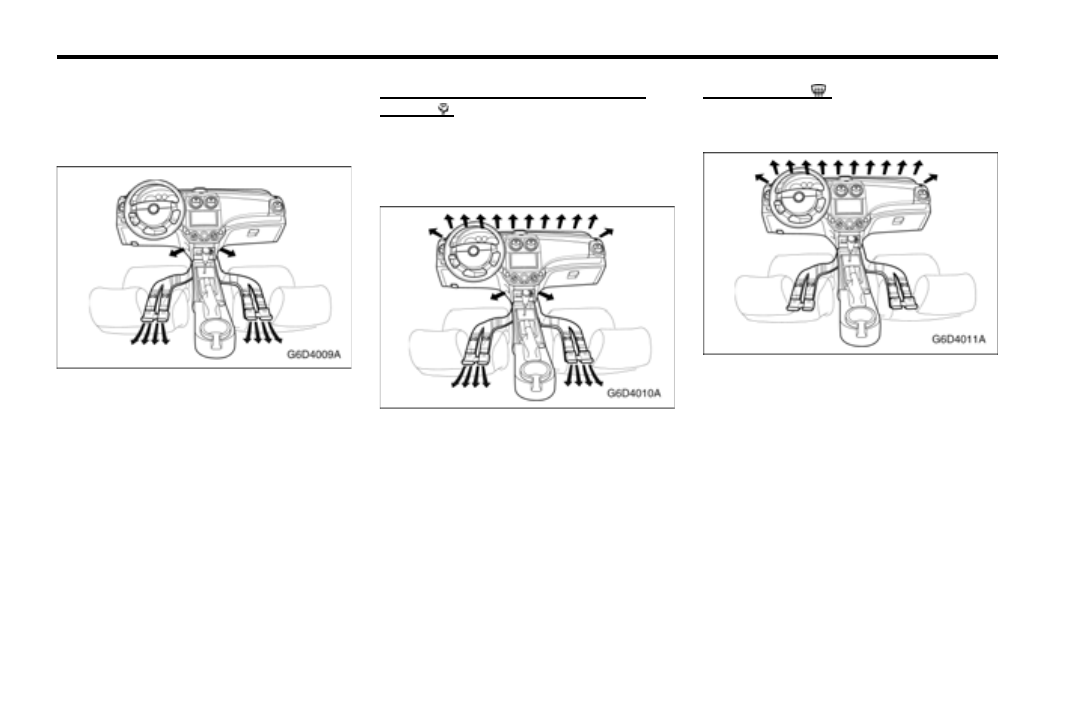 G6D4009A

G6D4010A

G6D4011A