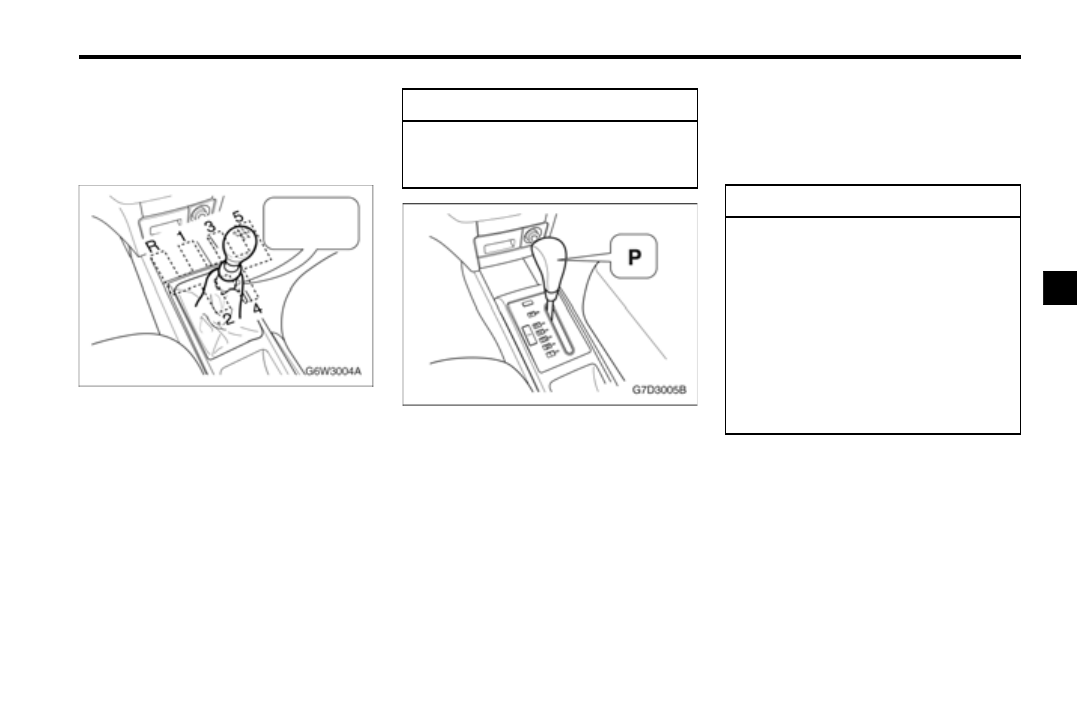 R 1 3 5
2 4
G6W3004A

P
G7D3005B