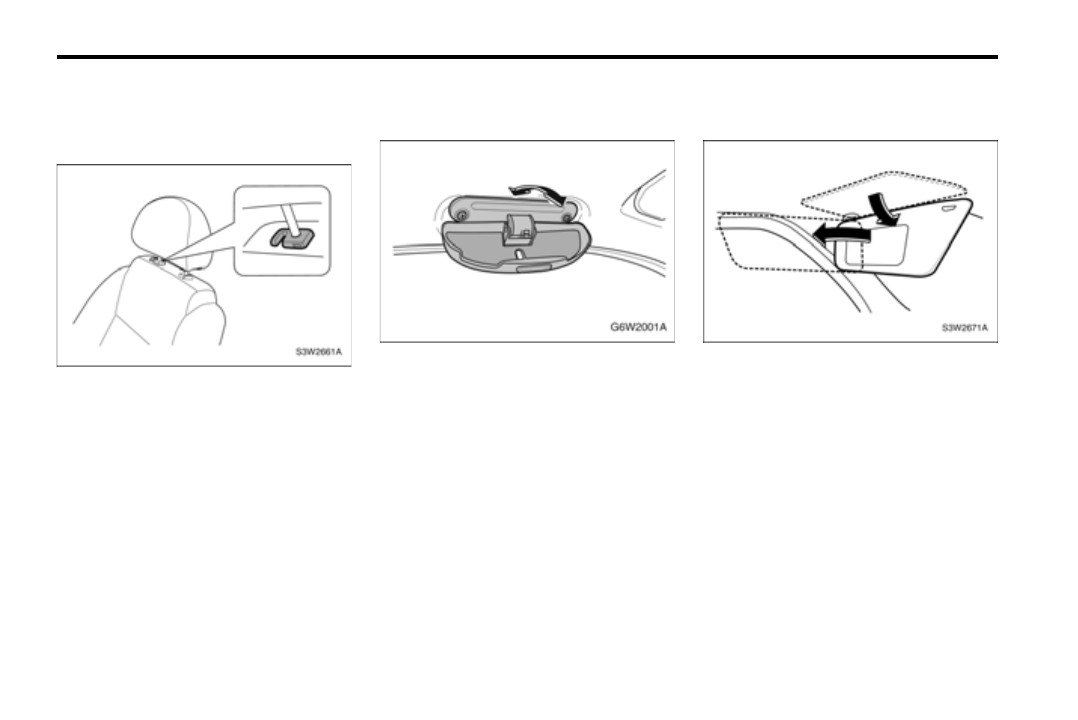 S3W2661A

G6W2001A

S3W2671A