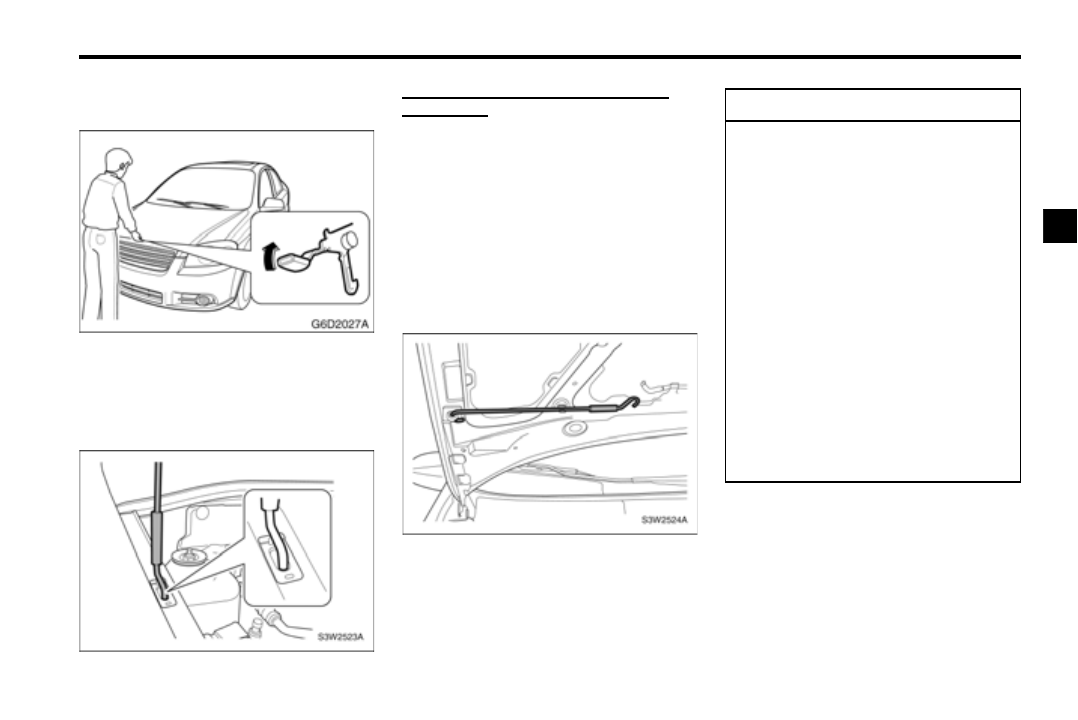 G6D2027A

S3W2523A

S3W2524A