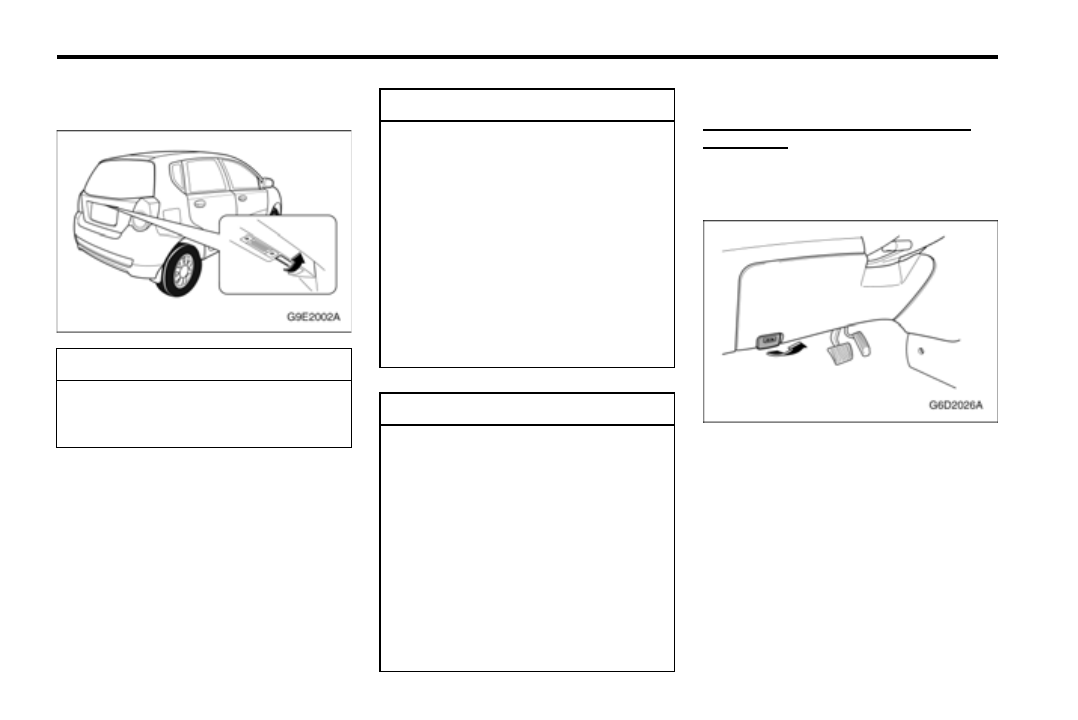 G9E2002A

G6D2026A