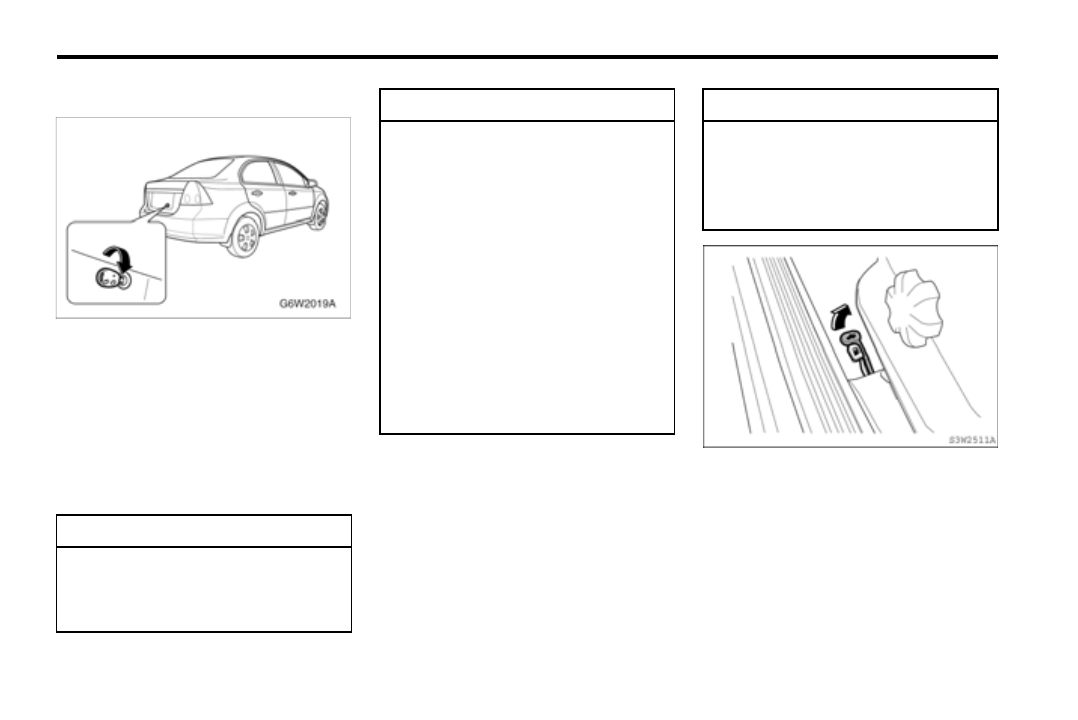 G6W2019A

S3W2511A