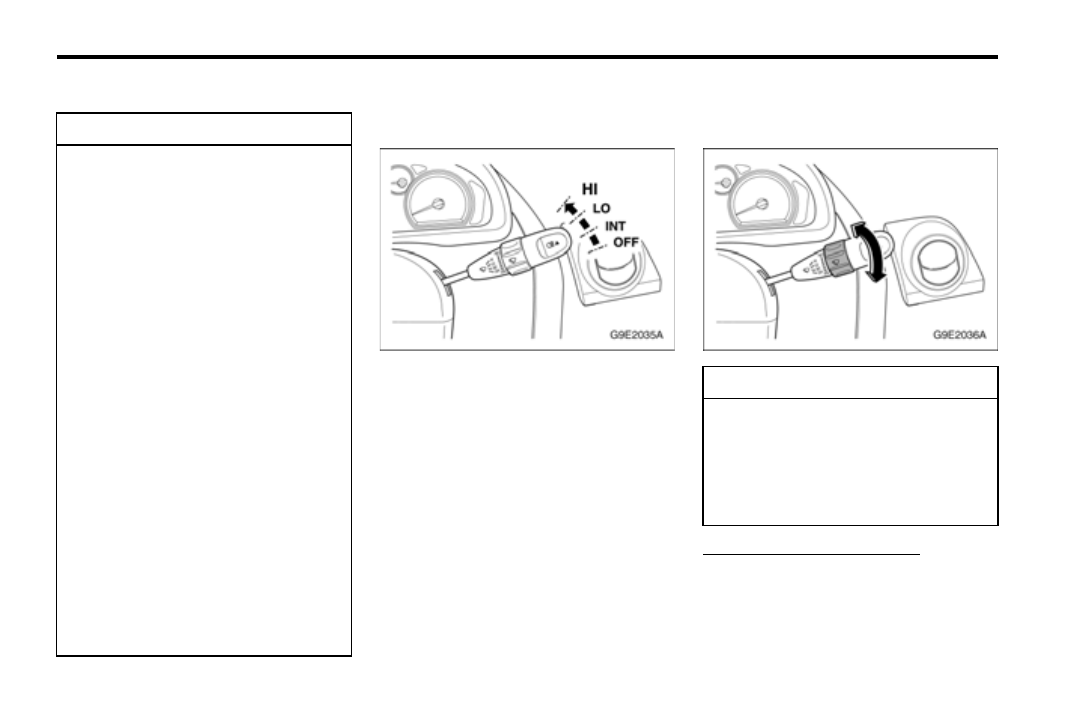 HI
LO
INT
OFF
G9E2035A

G9E2036A