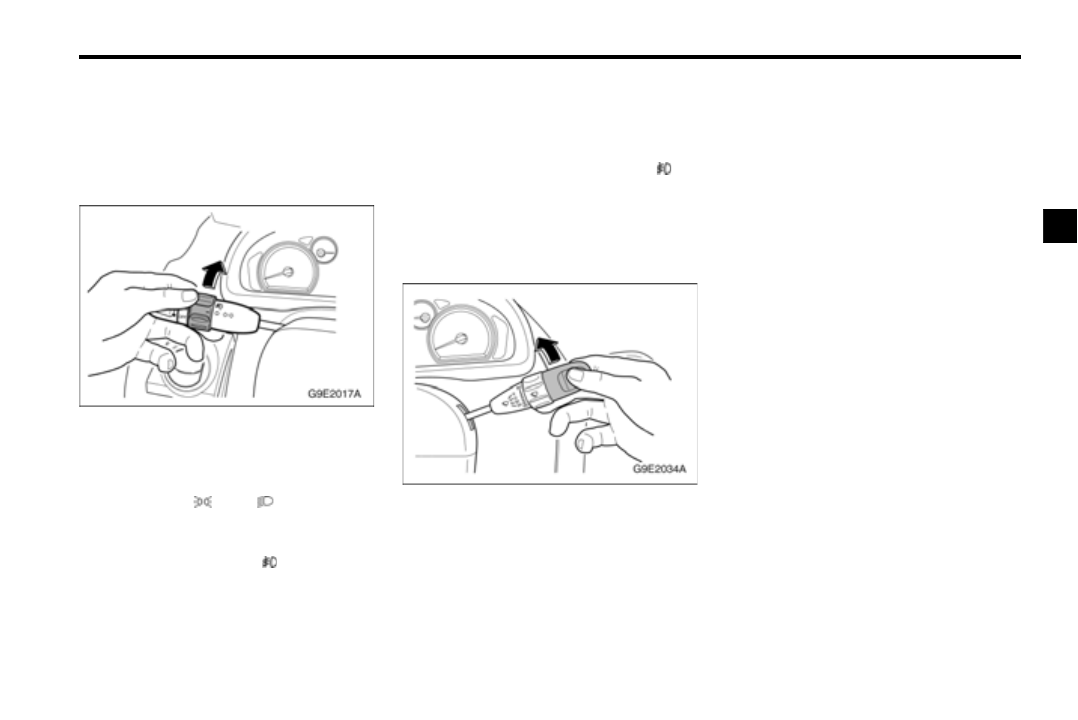 G9E2017A

G9E2034A