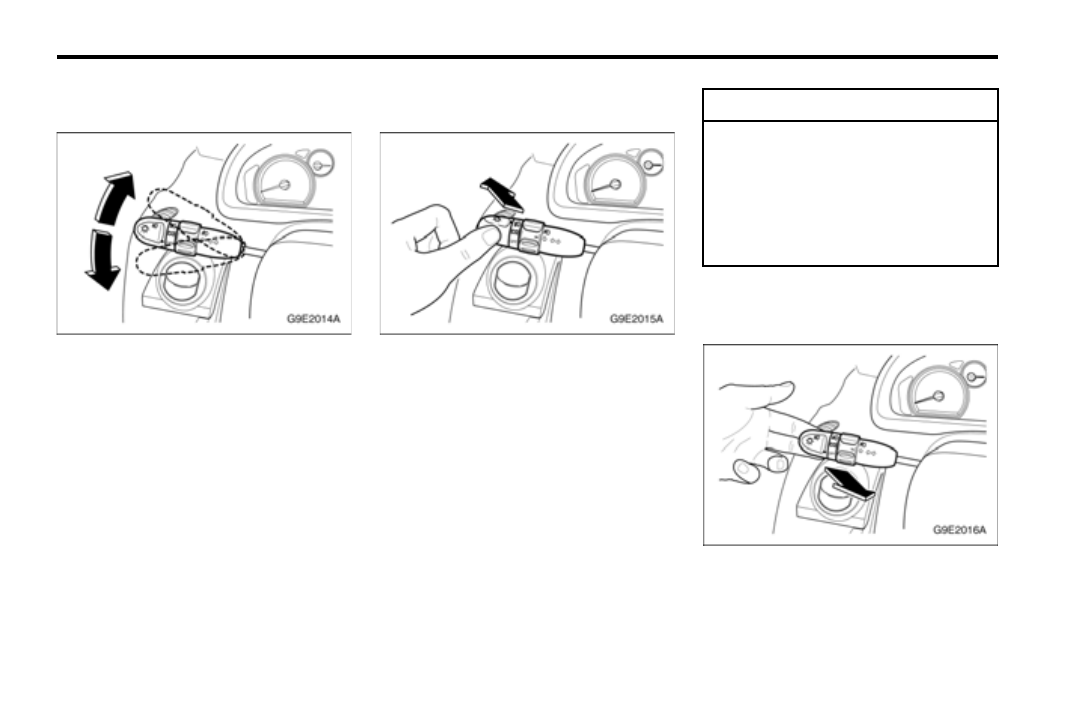 G9E2014A

G9E2015A

G9E2016A