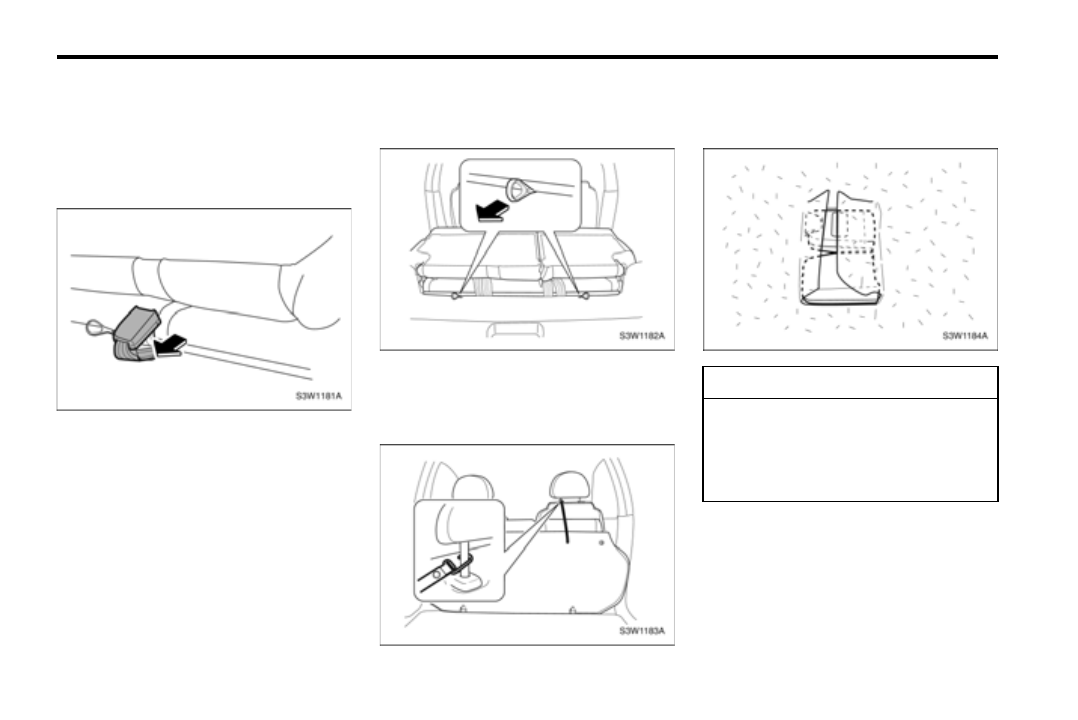 S3W1181A

S3W1182A

S3W1183A

S3W1184A