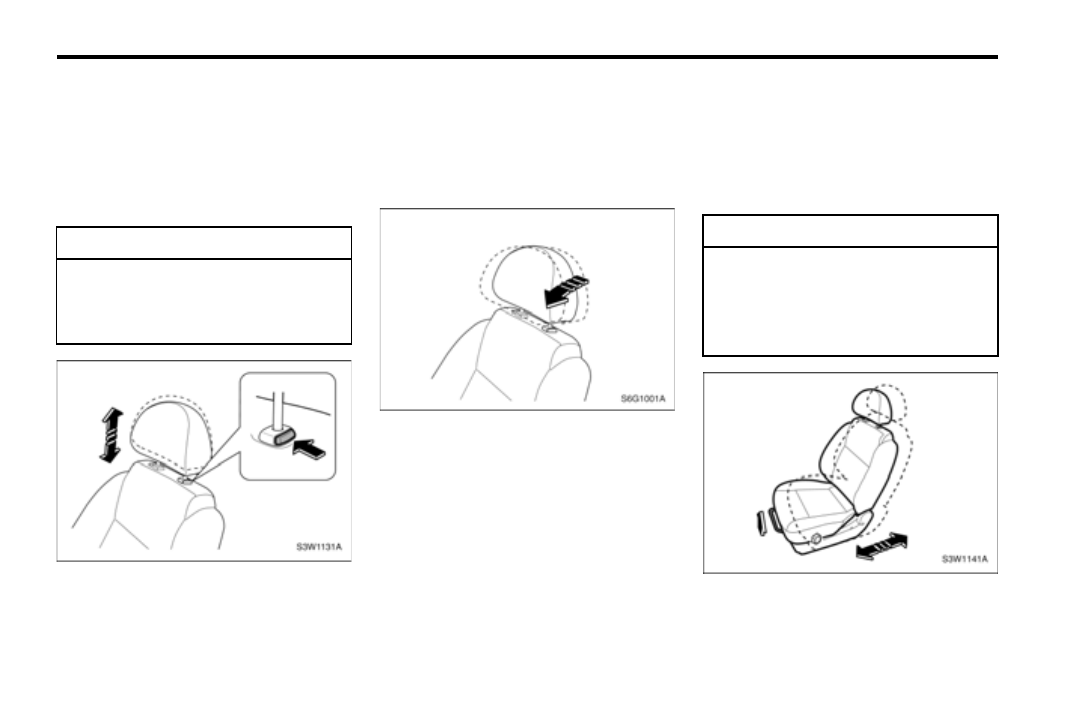 S3W1131A

S6G1001A

S3W1141A