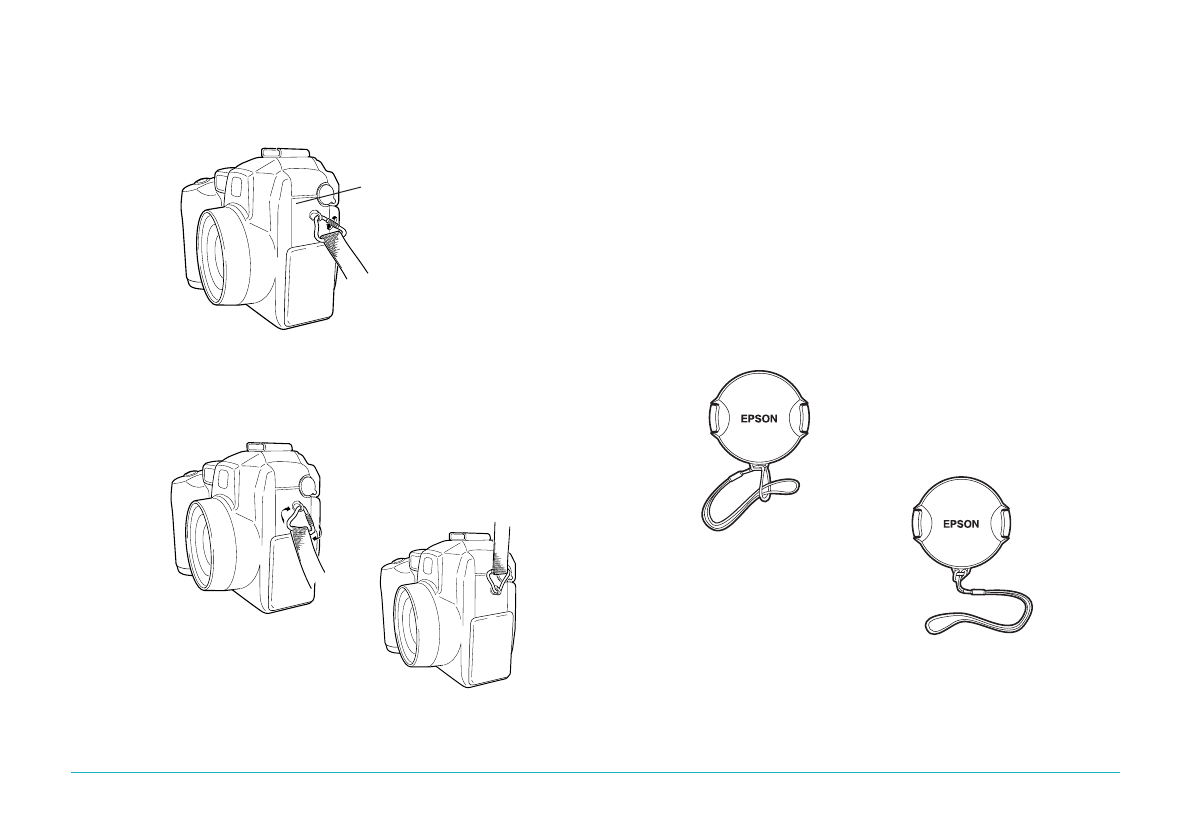 EPSON

EPSON