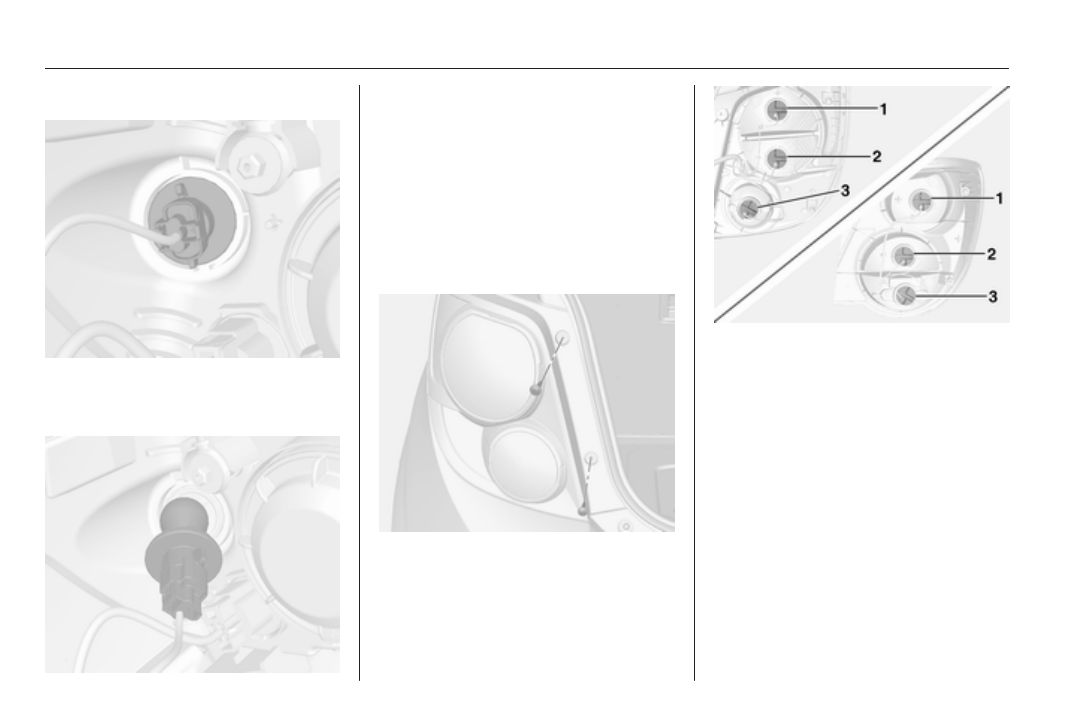 1
2
3
1
2
3