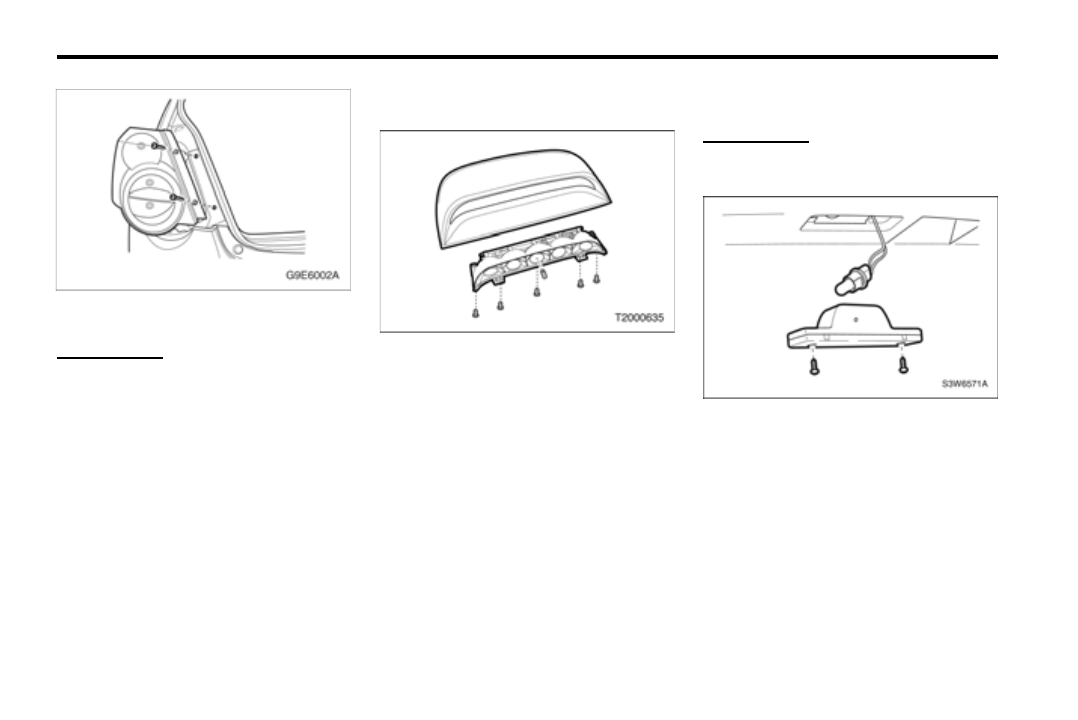 G9E6002A

T2000635

S3W6571A