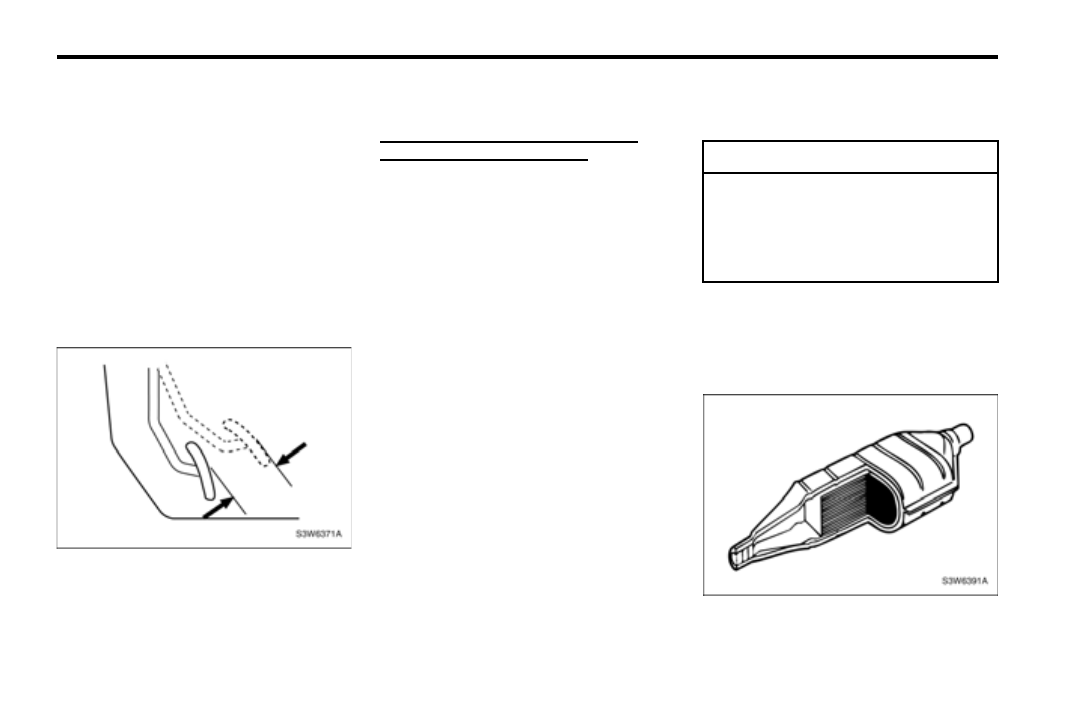 S3W6371A

S3W6391A