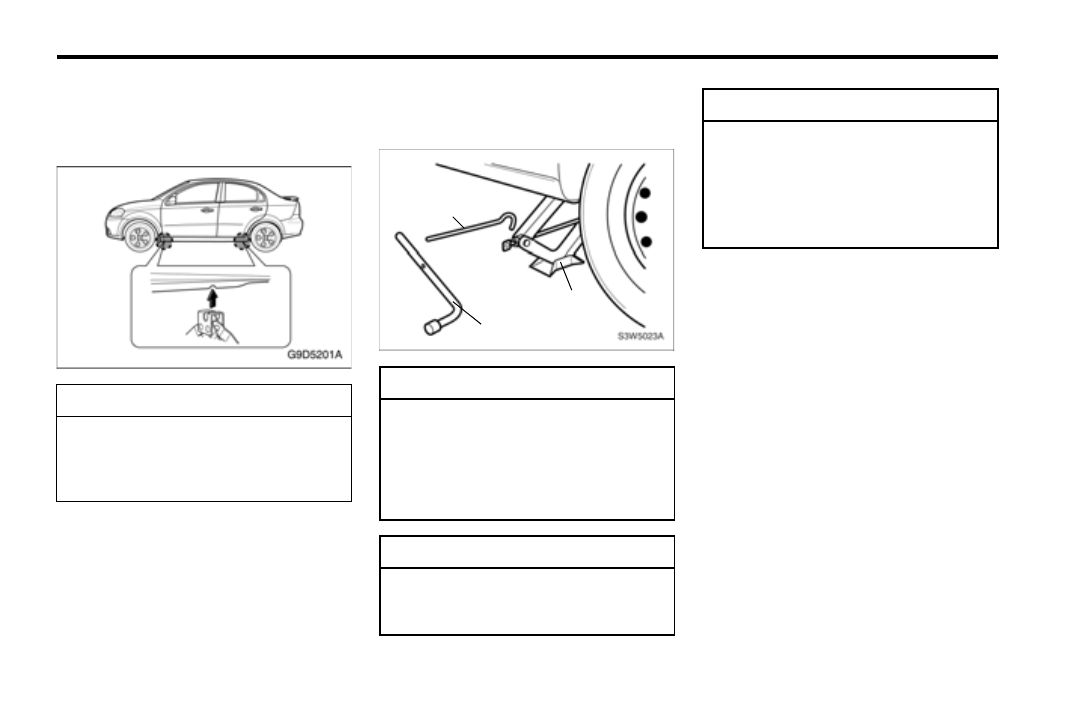 G9D5201A

S3W5023A