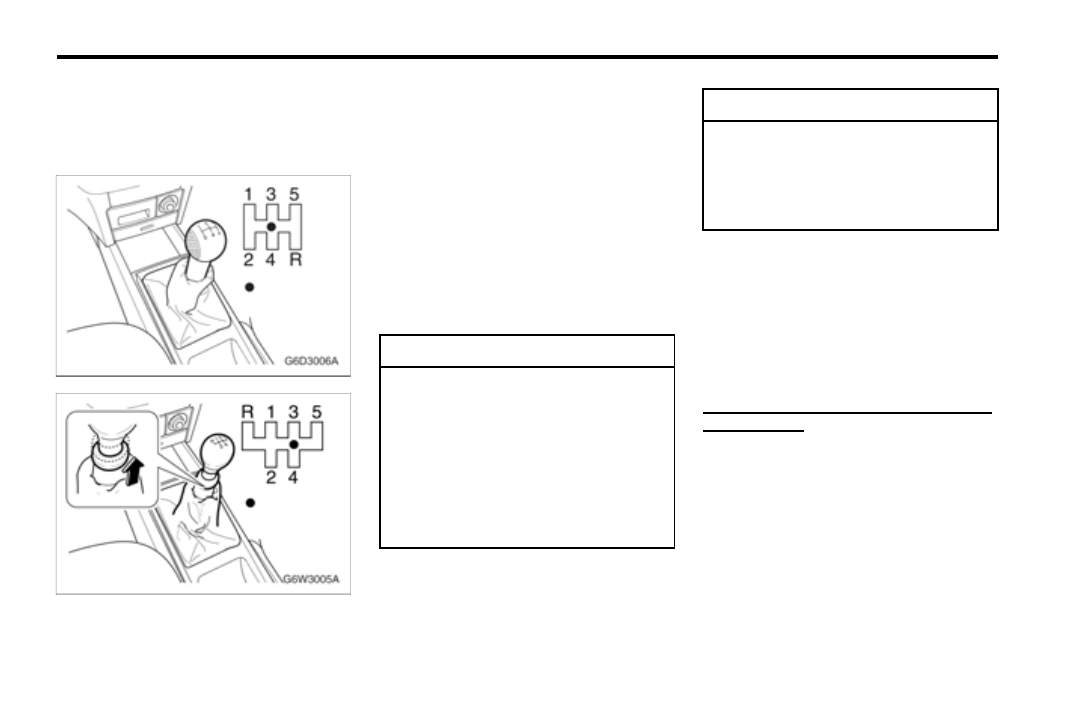 1 3 5
2 4 R
G6D3006A

R 1 3 5
2 4
G6W3005A