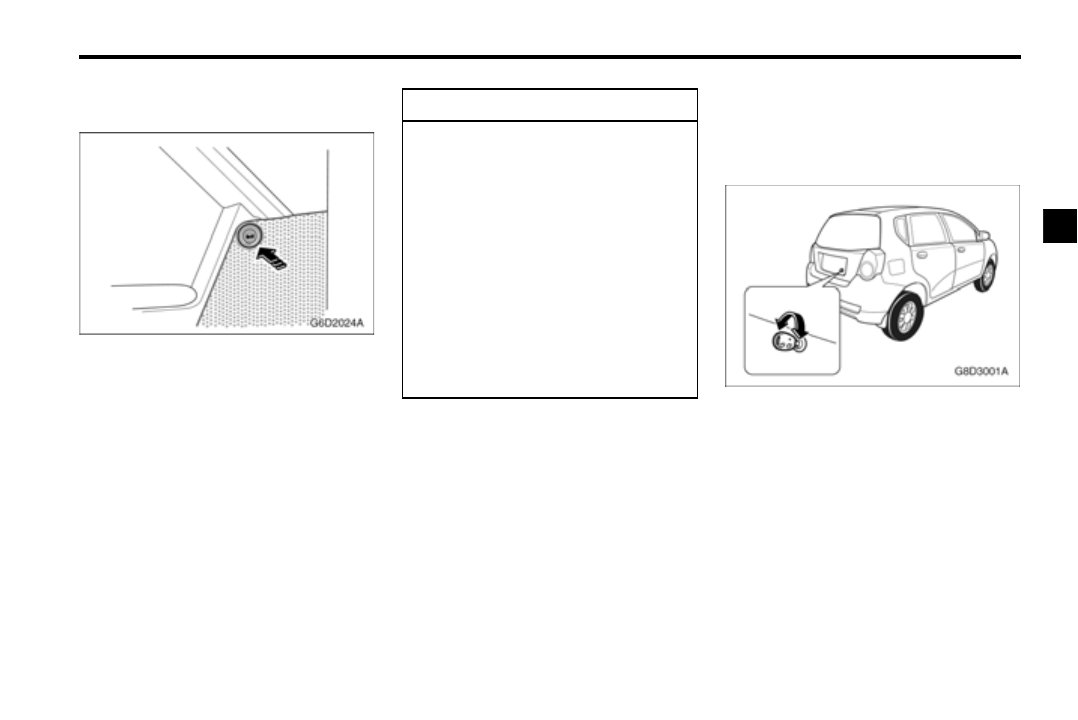 G6D2024A

G8D3001A