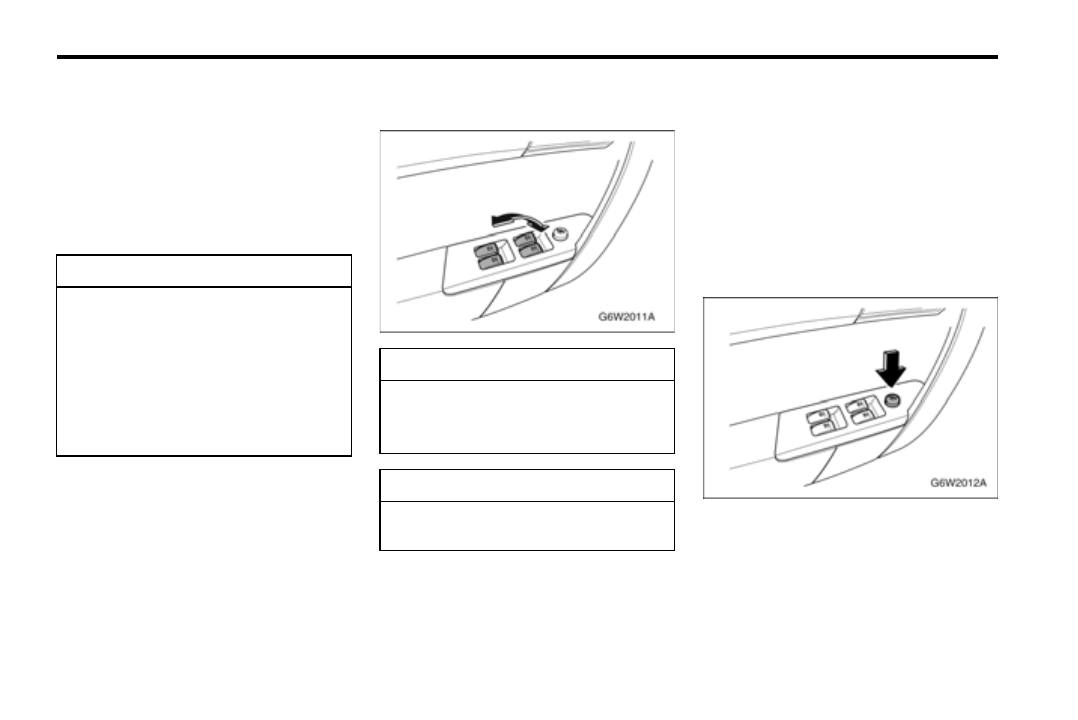 G6W2011A

G6W2012A