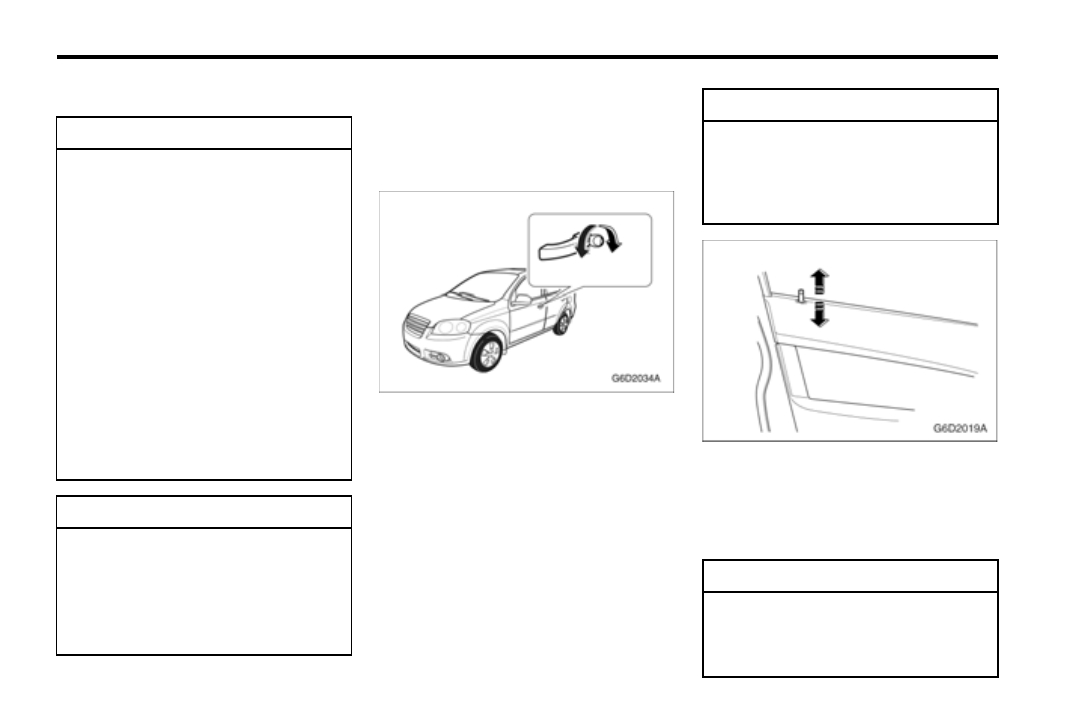 G6D2034A

G6D2019A