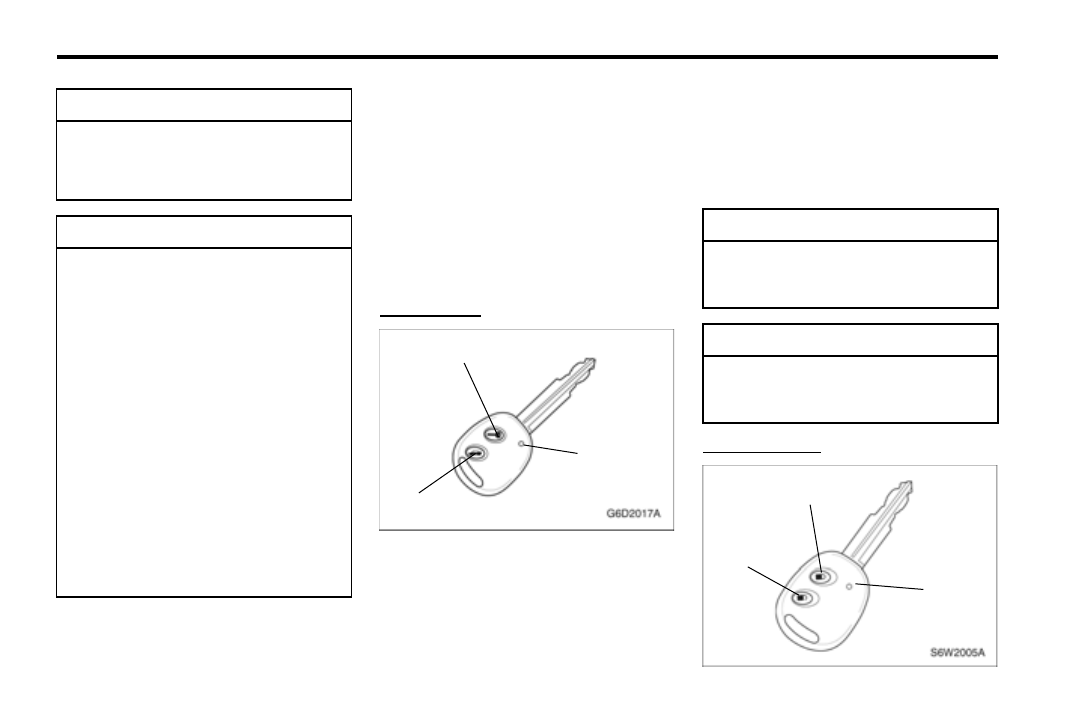 G6D2017A

S6W2005A