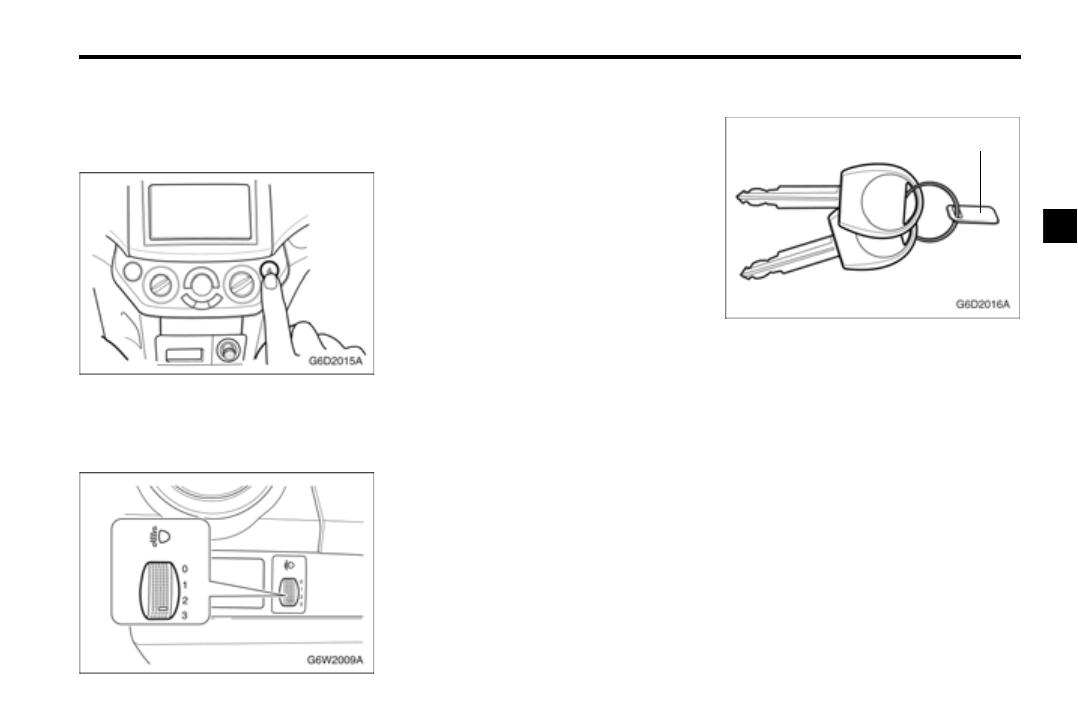 G6D2015A

0
1
2
3

G6W2009A

G6D2016A