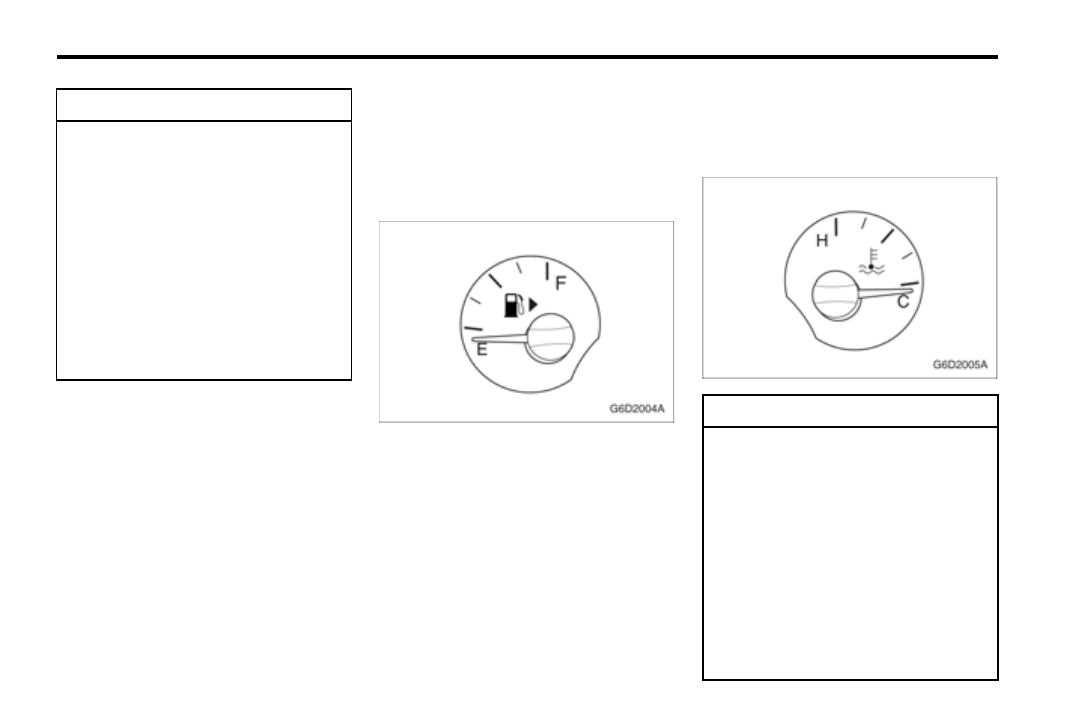 F
E
G6D2004A

H
C
G6D2005A