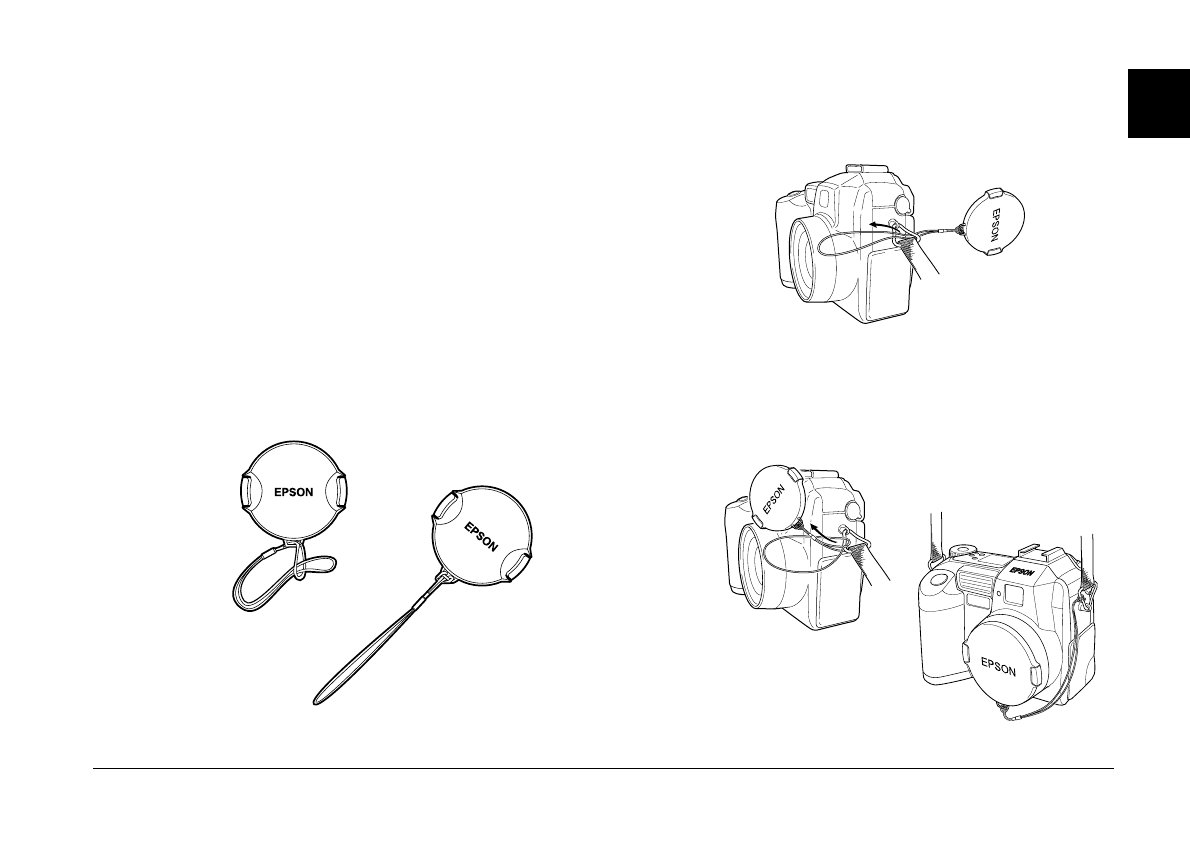 EPSON

EPSON

EPSON

EPSON

EPSON

EPSON