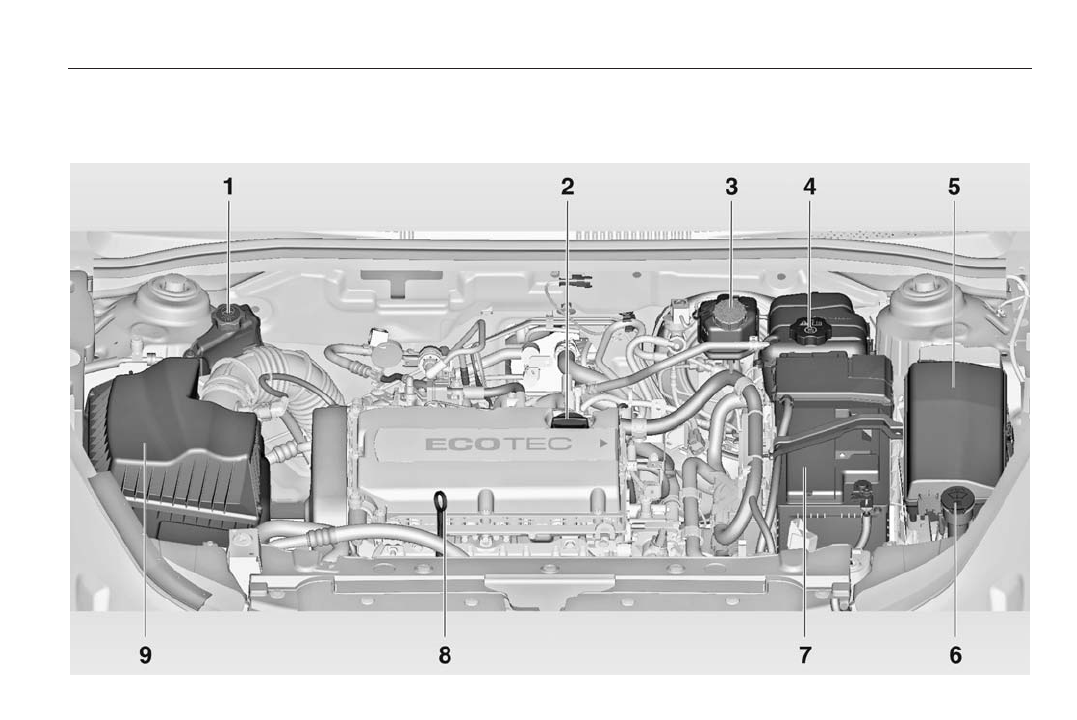 1
2
3
4
5
ECOTEC
9
8
7
6