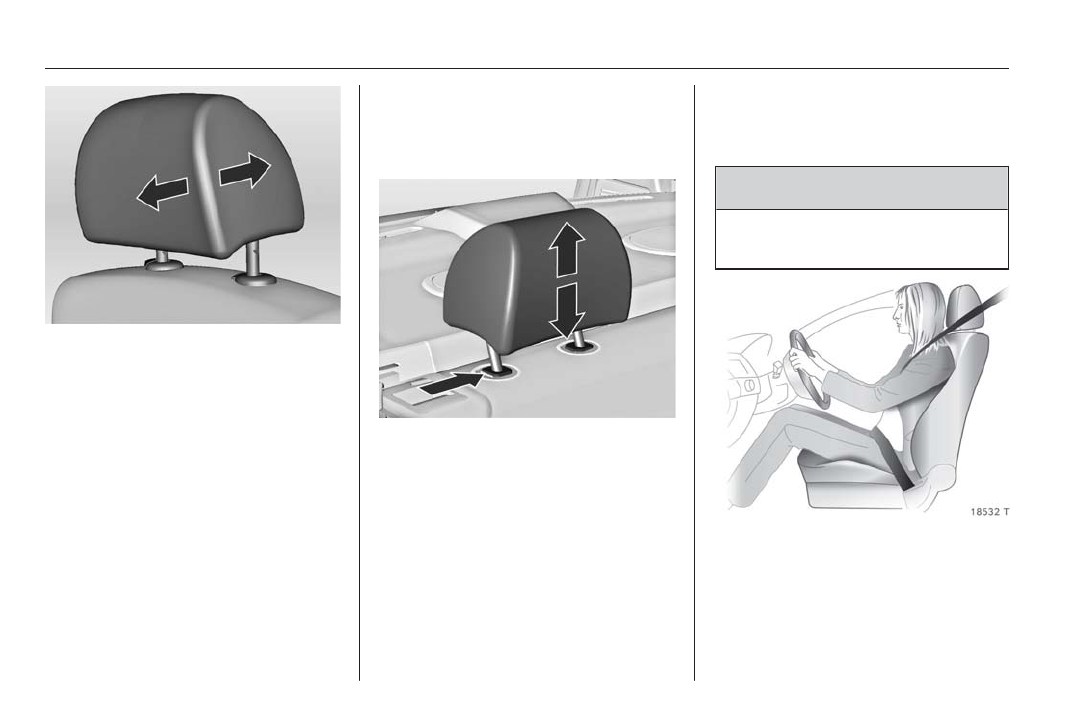 18532 T