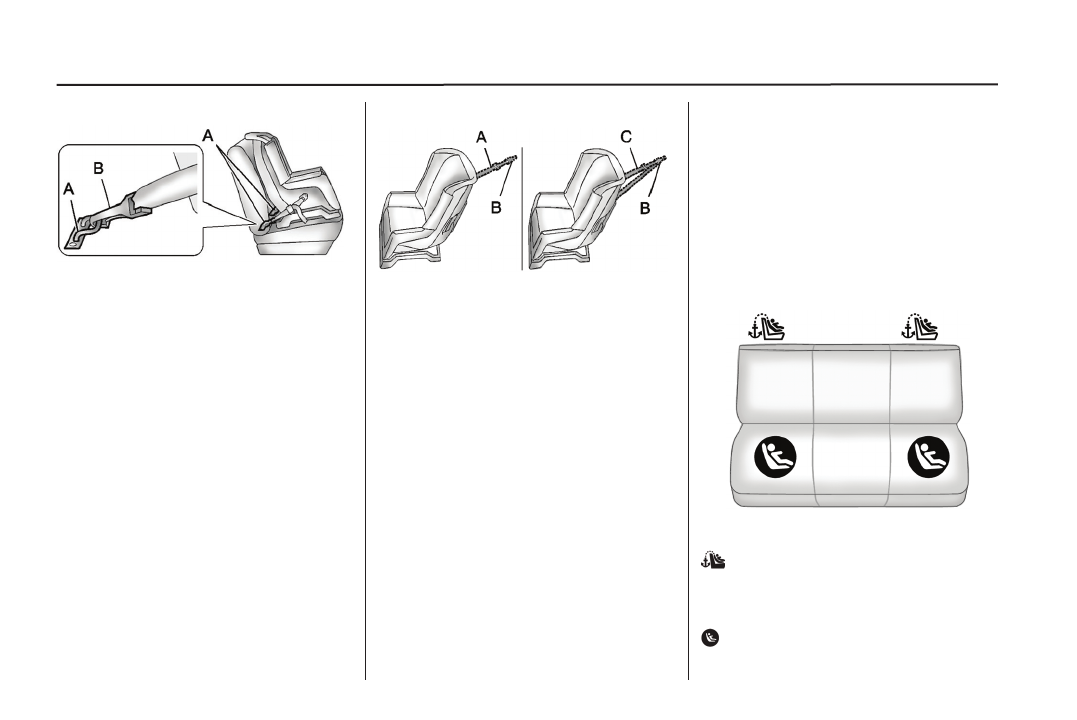 A

B

A

A

B

C

B